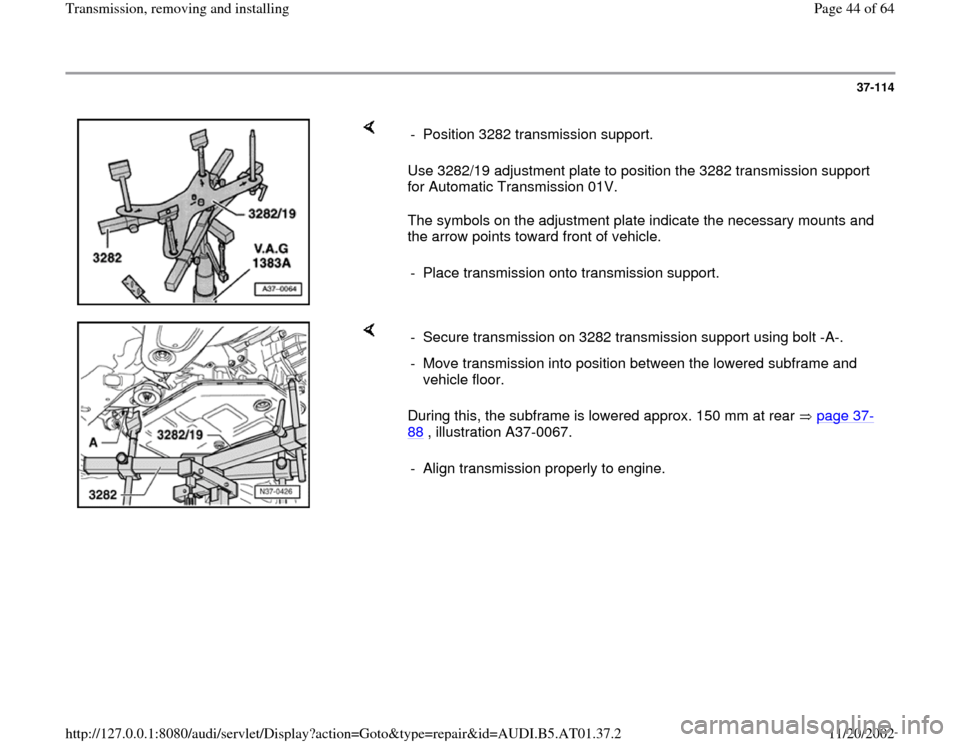 Transmission, removing and installing

Page 44 of 64

37-114

3282/19

3282

V.A.G 1383A

A37-0064

- Position 3282 transmission support.

Use 3282/19 adjustment plate to position the 3282 transmission support for Automatic Transmission 01V.

The symbols on the adjustment plate indicate the necessary mounts and the arrow points toward front of vehicle.

- Place transmission onto transmission support.

A

3282/19

3282

N37-0426

- Secure transmission on 3282 transmission support using bolt -A-.

- Move transmission into position between the lowered subframe and vehicle floor.

During this, the subframe is lowered approx. 150 mm at rear ⇒ page 37-88 , illustration A37-0067.

- Align transmission properly to engine.

http://127.0.0.1:8080/audi/servlet/Display?action=Goto&type=repair&id=AUDI.B5.AT01.37.2

11/20/2002

carmanualsonline.info