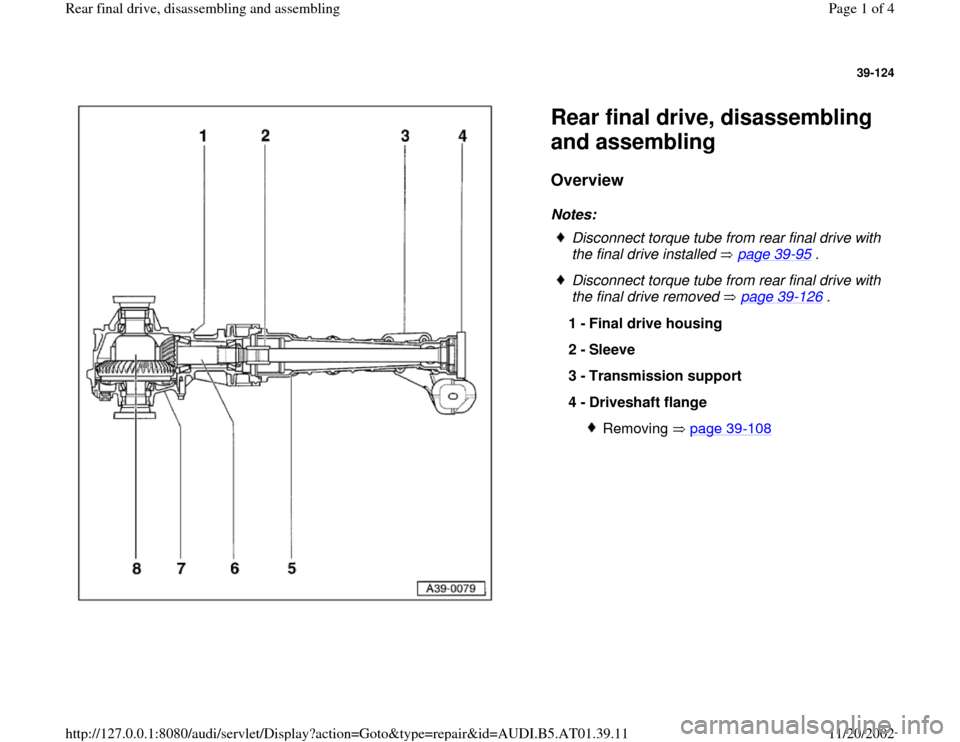 Rear final drive, disassembling and assembling

Page 1 of 4

39-124

1 2 3 4

8 7 6 5

A39-0079

Rear final drive, disassembling and assembling

Overview

Notes:

♦ Disconnect torque tube from rear final drive with the final drive installed ⇒ page 39-95 .

♦ Disconnect torque tube from rear final drive with the final drive removed ⇒ page 39-126 .

1 - Final drive housing

2 - Sleeve

3 - Transmission support

4 - Driveshaft flange

♦ Removing ⇒ page 39-108

http://127.0.0.1:8080/audi/servlet/Display?action=Goto&type=repair&id=AUDI.B5.AT01.39.11

11/20/2002

carmanualsonline.info