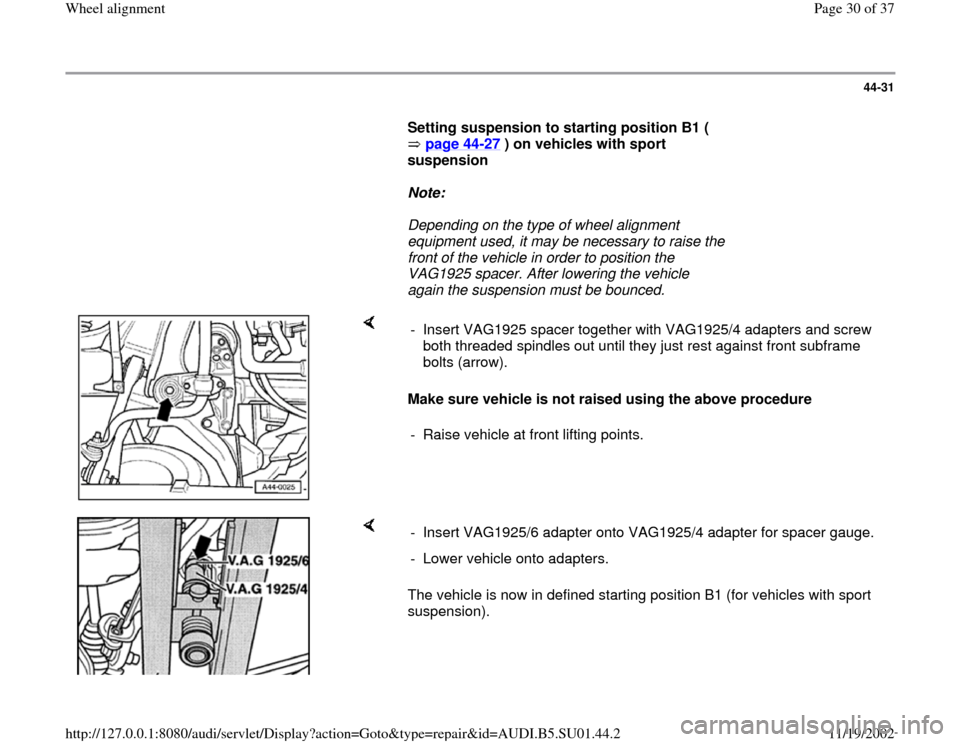 Wheel alignment

Page 30 of 37

44-31

Setting suspension to starting position B1 ( ⇒ page 44-27 ) on vehicles with sport suspension

Note:

Depending on the type of wheel alignment equipment used, it may be necessary to raise the front of the vehicle in order to position the VAG1925 spacer. After lowering the vehicle again the suspension must be bounced.

A44-0025

- Insert VAG1925 spacer together with VAG1925/4 adapters and screw both threaded spindles out until they just rest against front subframe bolts (arrow).

Make sure vehicle is not raised using the above procedure

- Raise vehicle at front lifting points.

V.A.G 1925/6

V.A.G 1925/4

- Insert VAG1925/6 adapter onto VAG1925/4 adapter for spacer gauge.

- Lower vehicle onto adapters.

The vehicle is now in defined starting position B1 (for vehicles with sport suspension).

http://127.0.0.1:8080/audi/servlet/Display?action=Goto&type=repair&id=AUDI.B5.SU01.44.2

11/19/2002

carmanualsonline.info