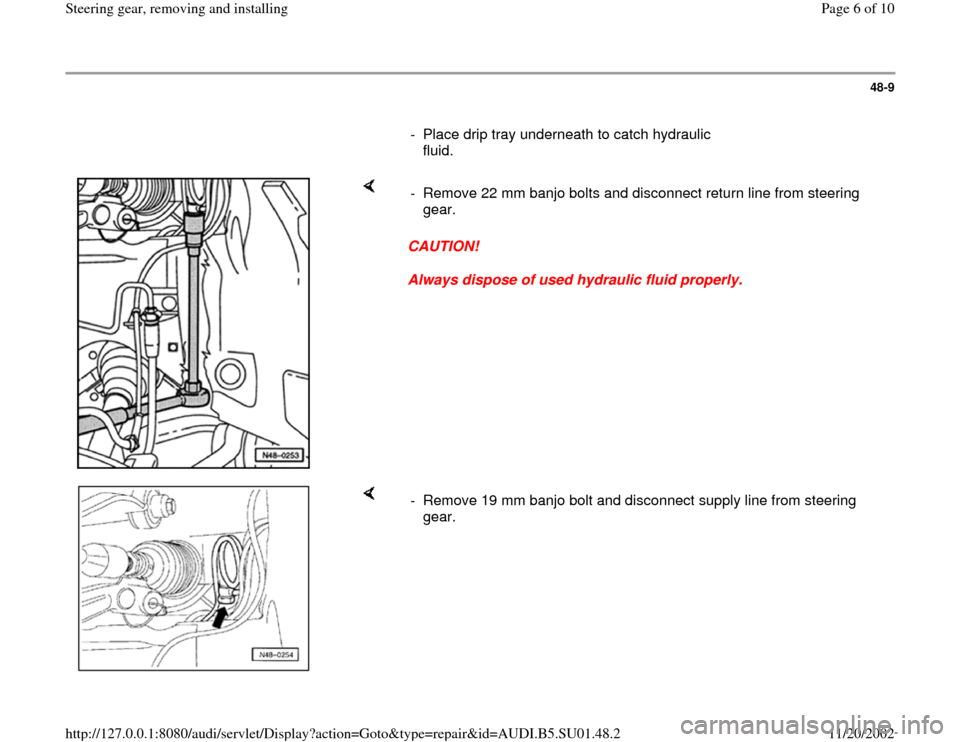 Steering gear, removing and installing

Page 6 of 10

48-9

- Place drip tray underneath to catch hydraulic fluid.

N48-0253

- Remove 22 mm banjo bolts and disconnect return line from steering gear.

CAUTION!

Always dispose of used hydraulic fluid properly.

N48-0254

- Remove 19 mm banjo bolt and disconnect supply line from steering gear.

http://127.0.0.1:8080/audi/servlet/Display?action=Goto&type=repair&id=AUDI.B5.SU01.48.2

11/20/2002

carmanualsonline.info