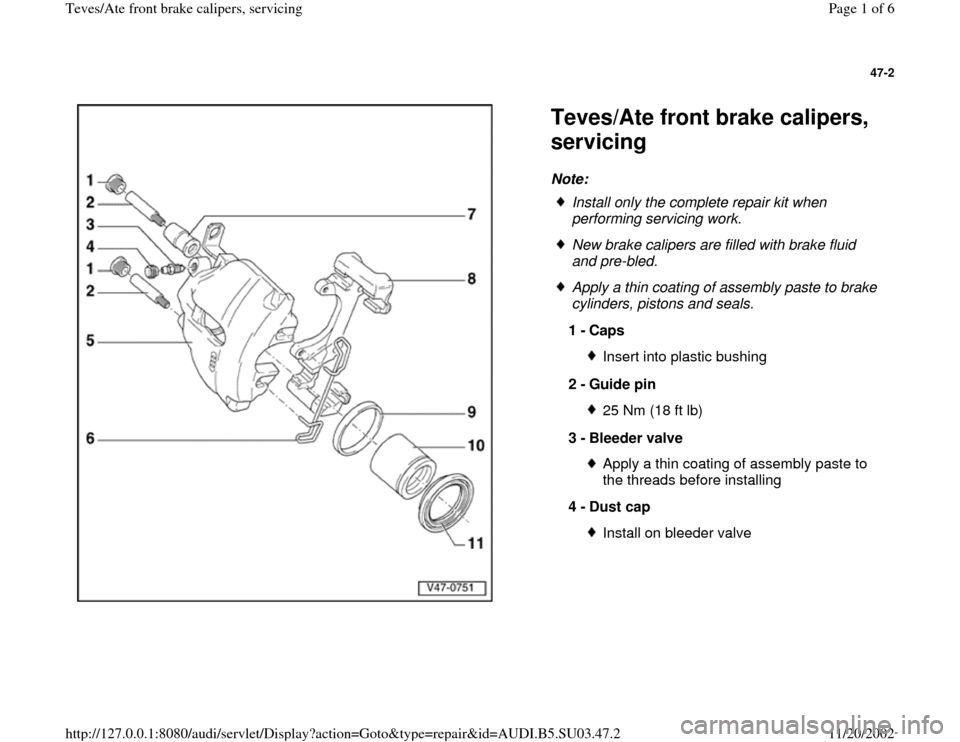 Teves/Ate front brake calipers, servicing

Page 1 of 6

47-2

1
2
3
4
1
2
5
6
7
8
9
10
11
V47-0751

Teves/Ate front brake calipers, servicing

Note:

Install only the complete repair kit when performing servicing work.

New brake calipers are filled with brake fluid and pre-bled.

Apply a thin coating of assembly paste to brake cylinders, pistons and seals.

1 - Caps

Insert into plastic bushing

2 - Guide pin

25 Nm (18 ft lb)

3 - Bleeder valve

Apply a thin coating of assembly paste to the threads before installing

4 - Dust cap

Install on bleeder valve

http://127.0.0.1:8080/audi/servlet/Display?action=Goto&type=repair&id=AUDI.B5.SU03.47.2

11/20/2002

carmanualsonline.info