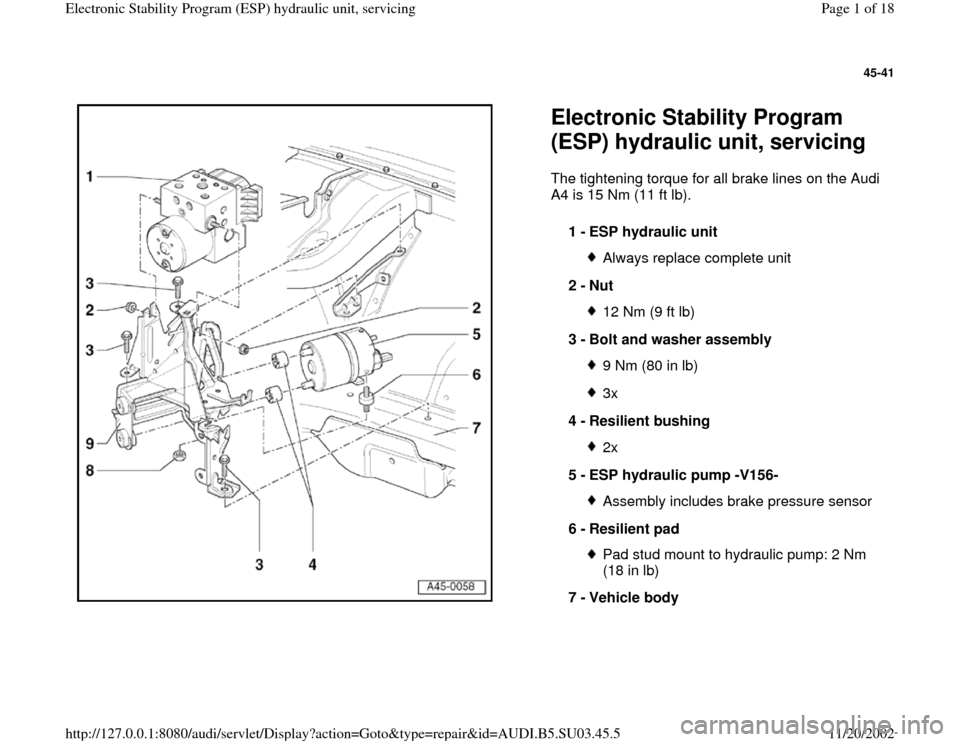 Electronic Stability Program (ESP) hydraulic unit, servicing

Page 1 of 18

45-41

1
3
2
3
9
8
3 4
2
5
6
7
A45-0058

Electronic Stability Program (ESP) hydraulic unit, servicing

The tightening torque for all brake lines on the Audi A4 is 15 Nm (11 ft lb).

1 - ESP hydraulic unit

Always replace complete unit

2 - Nut

12 Nm (9 ft lb)

3 - Bolt and washer assembly

9 Nm (80 in lb)

3x

4 - Resilient bushing

2x

5 - ESP hydraulic pump -V156-

Assembly includes brake pressure sensor

6 - Resilient pad

Pad stud mount to hydraulic pump: 2 Nm (18 in lb)

7 - Vehicle body

http://127.0.0.1:8080/audi/servlet/Display?action=Goto&type=repair&id=AUDI.B5.SU03.45.5

11/20/2002

carmanualsonline.info