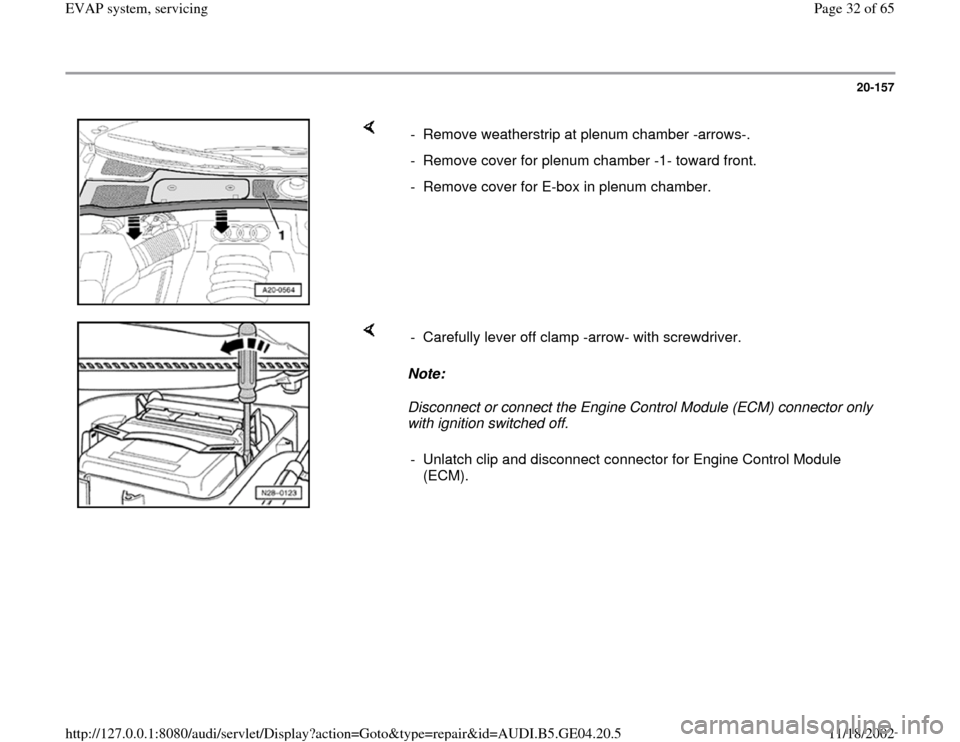 EVAP system, servicing

Page 32 of 65

20-157

1

A20-0564

- Remove weatherstrip at plenum chamber -arrows-.

- Remove cover for plenum chamber -1- toward front.

- Remove cover for E-box in plenum chamber.

N28-0123

- Carefully lever off clamp -arrow- with screwdriver.

Note:

Disconnect or connect the Engine Control Module (ECM) connector only with ignition switched off.

- Unlatch clip and disconnect connector for Engine Control Module (ECM).

http://127.0.0.1:8080/audi/servlet/Display?action=Goto&type=repair&id=AUDI.B5.GE04.20.5

11/18/2002

carmanualsonline.info