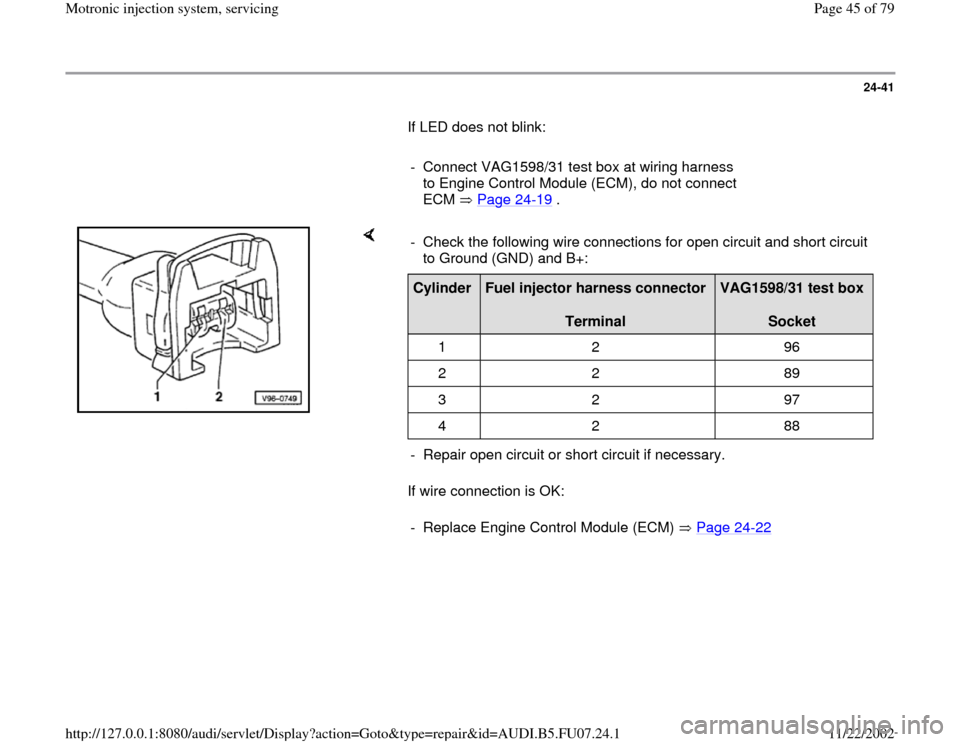 Motronic injection system, servicing

Page 45 of 79

24-41

If LED does not blink:

- Connect VAG1598/31 test box at wiring harness to Engine Control Module (ECM), do not connect ECM ⇒ Page 24-19 .

1 2 V96-0749

- Check the following wire connections for open circuit and short circuit to Ground (GND) and B+:

| Cylinder | Fuel injector harness connector Terminal | VAG1598/31 test box Socket |
|---|---|---|
| 1 | 2 | 96 |
| 2 | 2 | 89 |
| 3 | 2 | 97 |
| 4 | 2 | 88 |

- Repair open circuit or short circuit if necessary.

If wire connection is OK:

- Replace Engine Control Module (ECM) ⇒ Page 24-22

http://127.0.0.1:8080/audi/servlet/Display?action=Goto&type=repair&id=AUDI.B5.FU07.24.1

11/22/2002

carmanualsonline.info