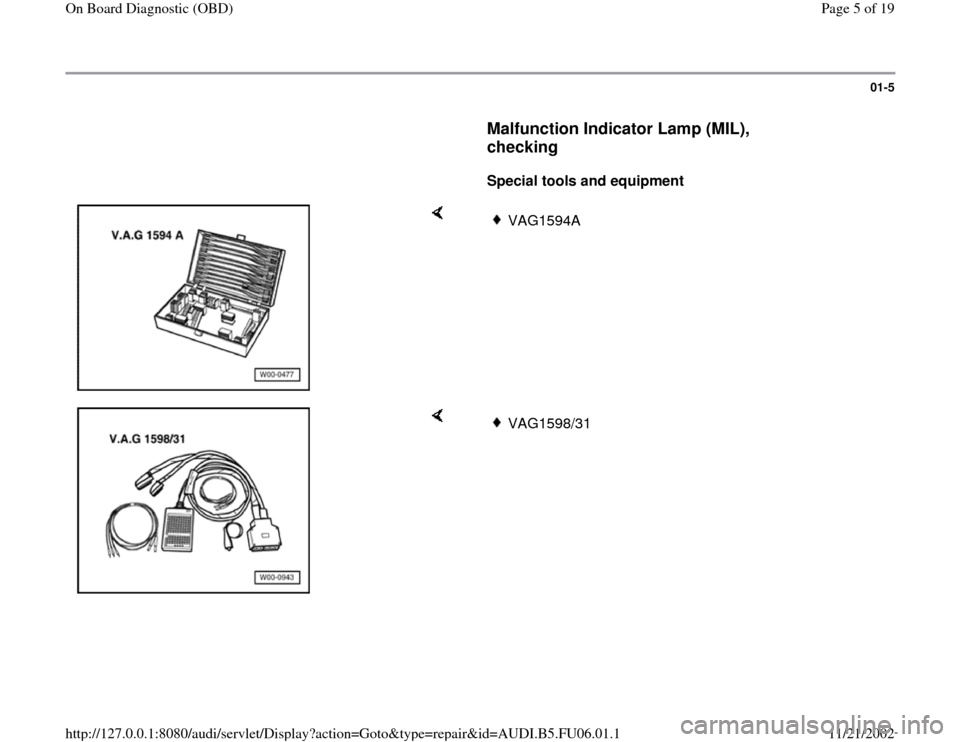 On Board Diagnostic (OBD)

Page 5 of 19

01-5

Malfunction Indicator Lamp (MIL), checking

Special tools and equipment

V.A.G 1594 A

W00-0477

VAG1594A

V.A.G 1598/31

W00-0943

VAG1598/31

http://127.0.0.1:8080/audi/servlet/Display?action=Goto&type=repair&id=AUDI.B5.FU06.01.1

11/21/2002

carmanualsonline.info