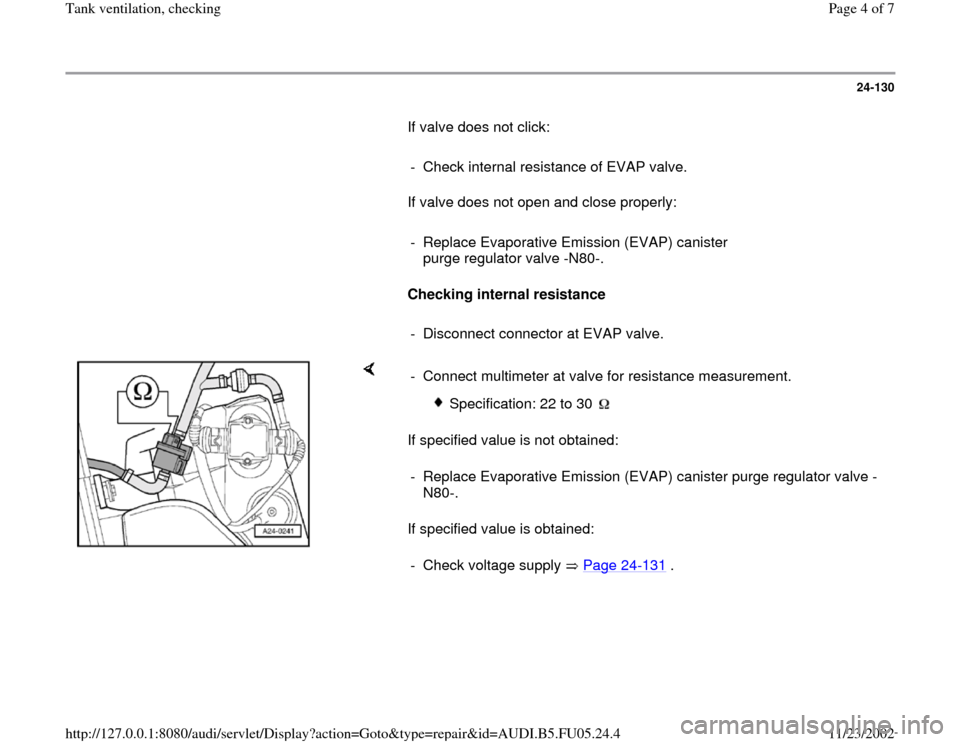 Tank ventilation, checking

Page 4 of 7

24-130

If valve does not click:

- Check internal resistance of EVAP valve.

If valve does not open and close properly:

- Replace Evaporative Emission (EVAP) canister purge regulator valve -N80-.

Checking internal resistance

- Disconnect connector at EVAP valve.

Ω

A24-0241

- Connect multimeter at valve for resistance measurement.

Specification: 22 to 30 Ω

If specified value is not obtained:

- Replace Evaporative Emission (EVAP) canister purge regulator valve -N80-.

If specified value is obtained:

- Check voltage supply ⇒ Page 24-131 .

http://127.0.0.1:8080/audi/servlet/Display?action=Goto&type=repair&id=AUDI.B5.FU05.24.4

11/23/2002

carmanualsonline.info