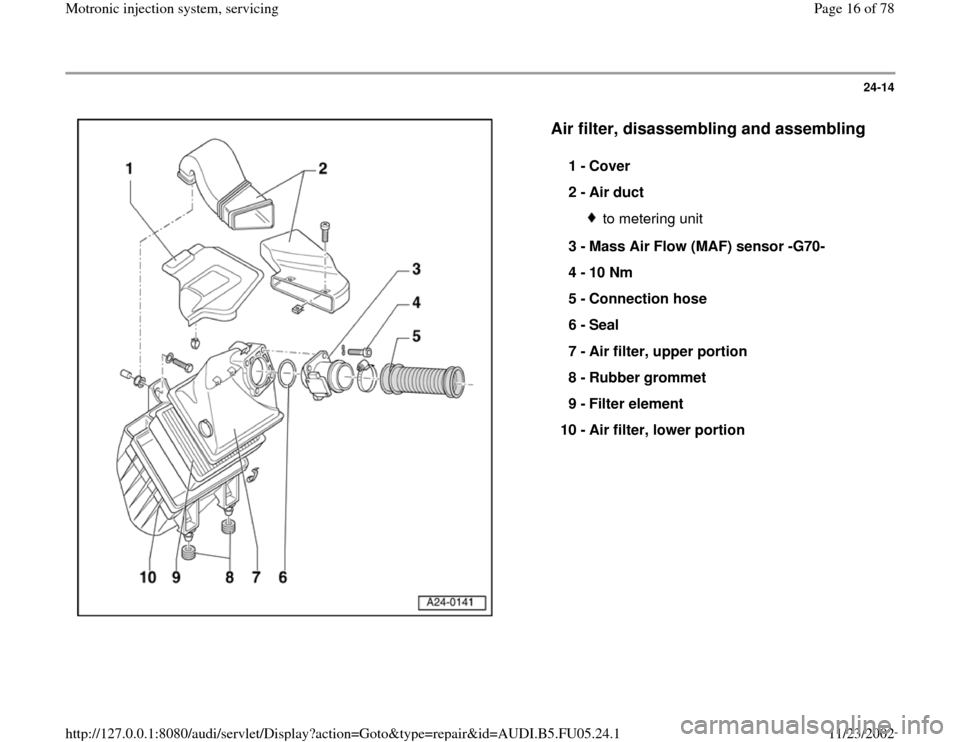 Motronic injection system, servicing

Page 16 of 78

24-14

1
2
3
4
5
10 9 8 7 6
A24-0141

Air filter, disassembling and assembling

1 - Cover

2 - Air duct

to metering unit

3 - Mass Air Flow (MAF) sensor -G70-

4 - 10 Nm

5 - Connection hose

6 - Seal

7 - Air filter, upper portion

8 - Rubber grommet

9 - Filter element

10 - Air filter, lower portion

http://127.0.0.1:8080/audi/servlet/Display?action=Goto&type=repair&id=AUDI.B5.FU05.24.1

11/23/2002

carmanualsonline.info