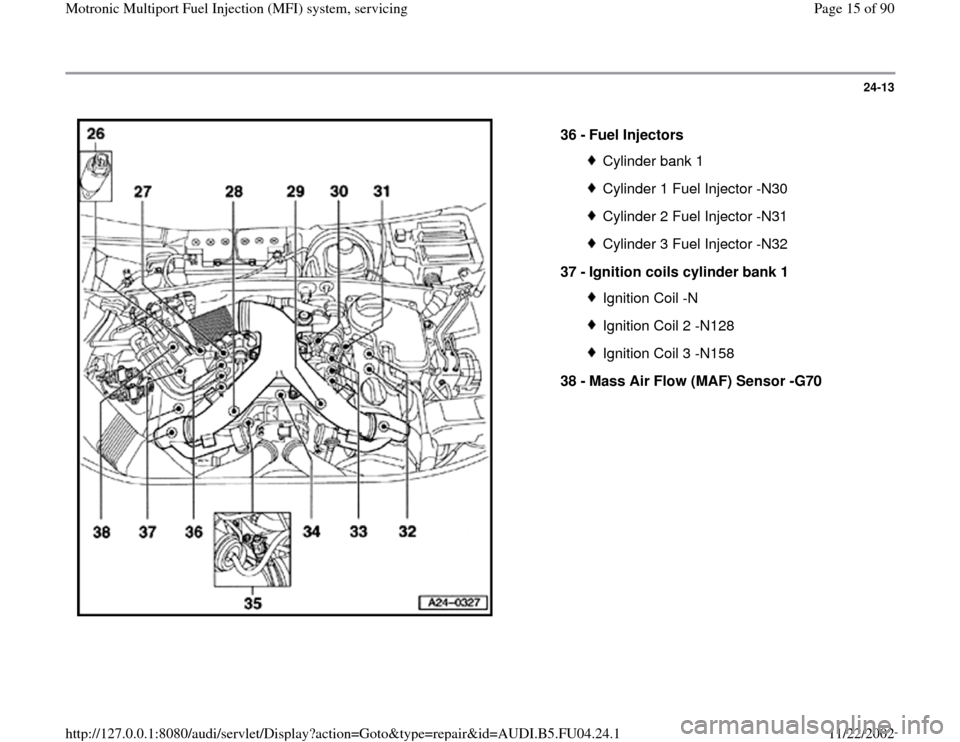 Motronic Multiport Fuel Injection (MFI) system, servicing

Page 15 of 90

24-13

26

27

28

29

30

31

38

37

36

34

33

32

35

A24-0327

36 - Fuel Injectors

Cylinder bank 1

Cylinder 1 Fuel Injector -N30

Cylinder 2 Fuel Injector -N31

Cylinder 3 Fuel Injector -N32

37 - Ignition coils cylinder bank 1

Ignition Coil -N

Ignition Coil 2 -N128

Ignition Coil 3 -N158

38 - Mass Air Flow (MAF) Sensor -G70

http://127.0.0.1:8080/audi/servlet/Display?action=Goto&type=repair&id=AUDI.B5.FU04.24.1

11/22/2002

carmanualsonline.info