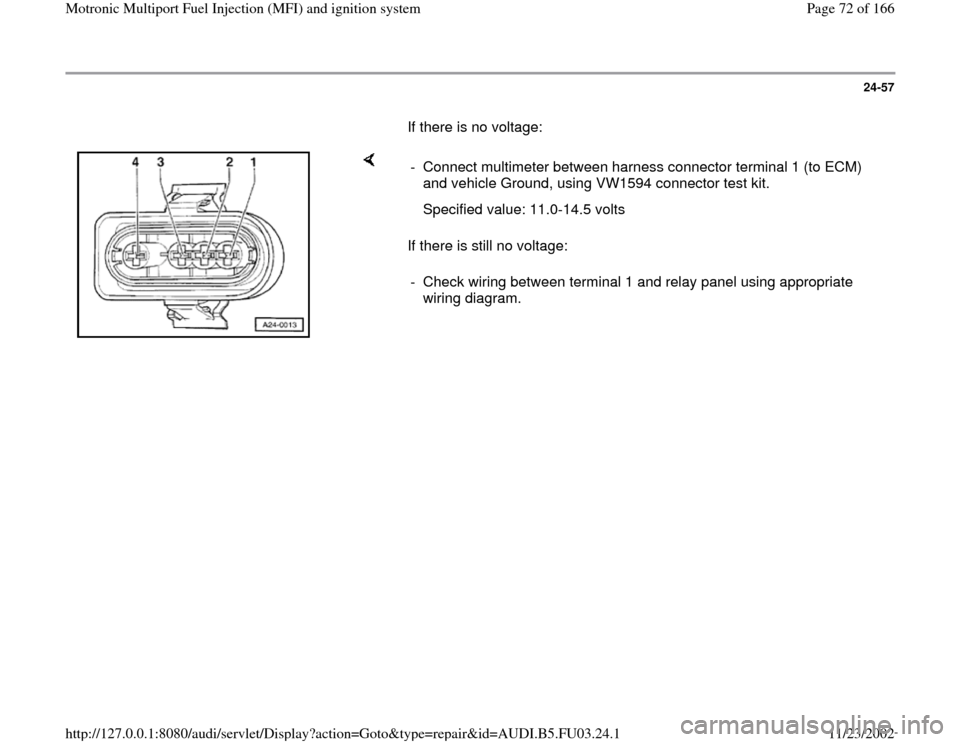 Motronic Multiport Fuel Injection (MFI) and ignition system

Page 72 of 166

24-57

If there is no voltage:

4 3 2 1

A24-0013

- Connect multimeter between harness connector terminal 1 (to ECM) and vehicle Ground, using VW1594 connector test kit.

Specified value: 11.0-14.5 volts

If there is still no voltage:

- Check wiring between terminal 1 and relay panel using appropriate wiring diagram.

http://127.0.0.1:8080/audi/servlet/Display?action=Goto&type=repair&id=AUDI.B5.FU03.24.1

11/23/2002

carmanualsonline.info