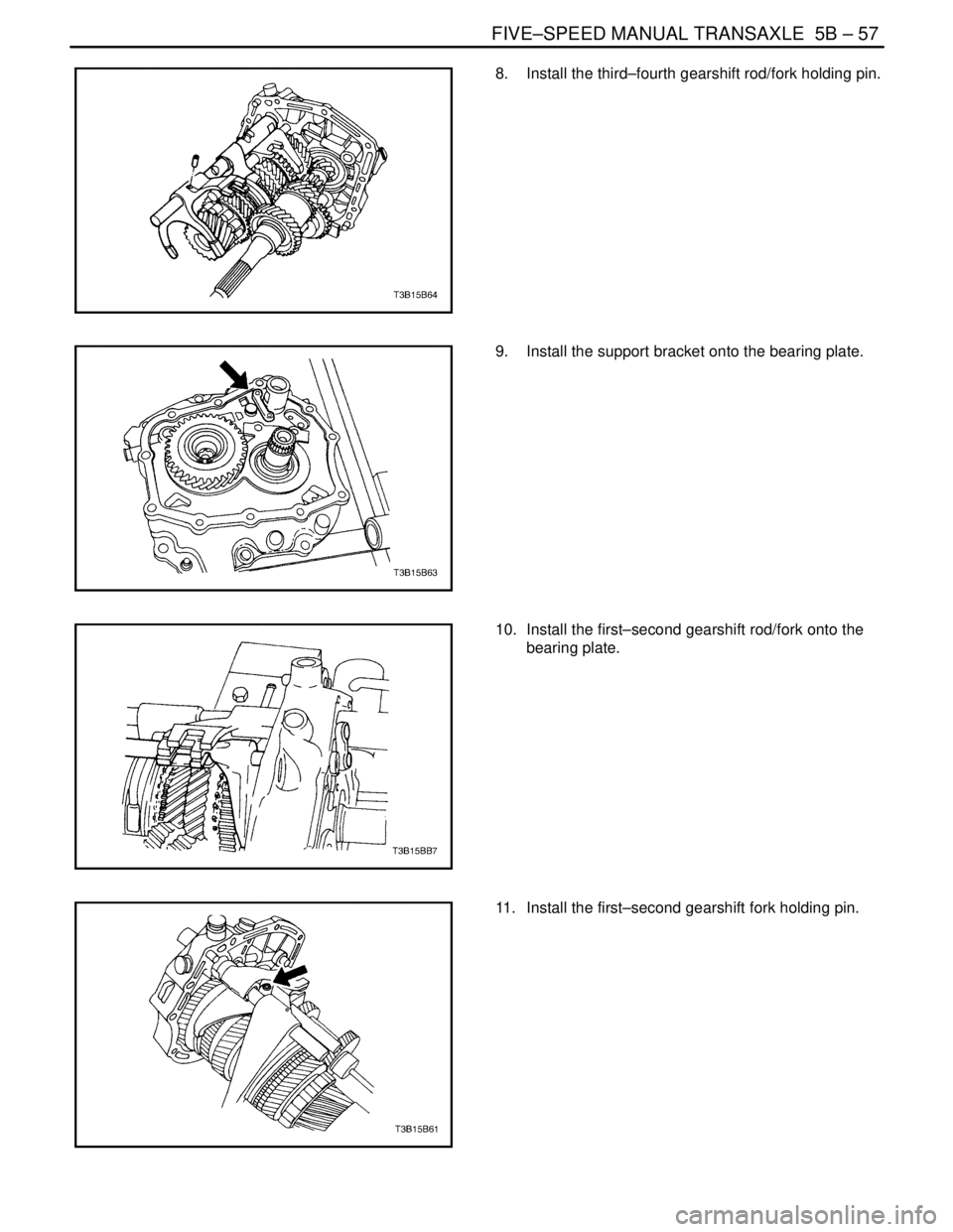 FIVE–SPEED MANUAL TRANSAXLE 5B – 57

T3B15B64

8. Install the third–fourth gearshift rod/fork holding pin.

T3B15B63

9. Install the support bracket onto the bearing plate.

T3B15BB7

10. Install the first–second gearshift rod/fork onto the bearing plate.

T3B15B61

11. Install the first–second gearshift fork holding pin.

carmanualsonline.info