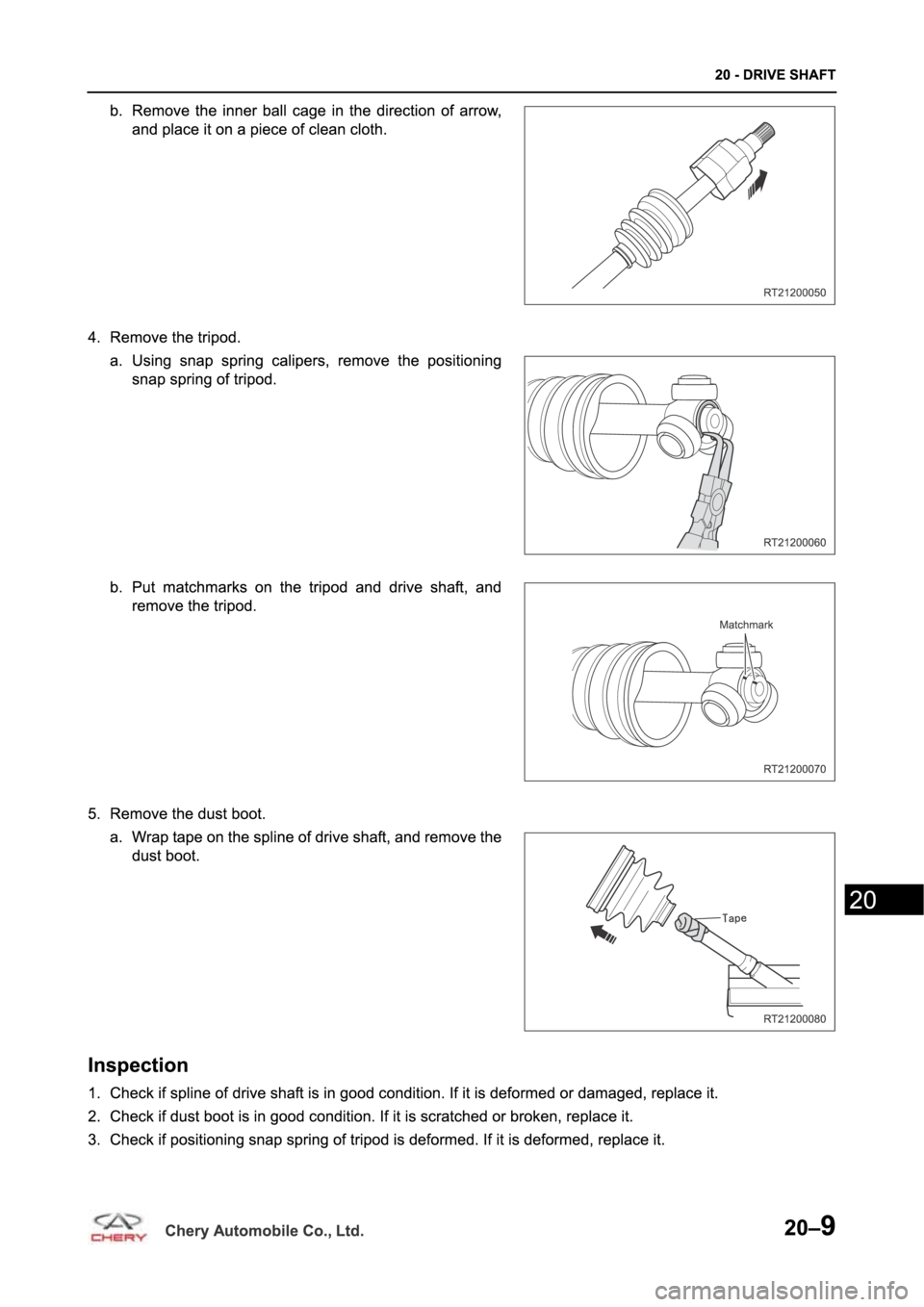 20 - DRIVE SHAFT

b. Remove the inner ball cage in the direction of arrow, and place it on a piece of clean cloth.

RT21200050

4. Remove the tripod.

a. Using snap spring calipers, remove the positioning snap spring of tripod.

RT21200060

b. Put matchmarks on the tripod and drive shaft, and remove the tripod.

Matchmark

RT21200070

5. Remove the dust boot.

a. Wrap tape on the spline of drive shaft, and remove the dust boot.

Tape

RT21200080

20

Inspection

1. Check if spline of drive shaft is in good condition. If it is deformed or damaged, replace it.

2. Check if dust boot is in good condition. If it is scratched or broken, replace it.

3. Check if positioning snap spring of tripod is deformed. If it is deformed, replace it.

CHERY Chery Automobile Co., Ltd.

20–9

carmanualsonline.info