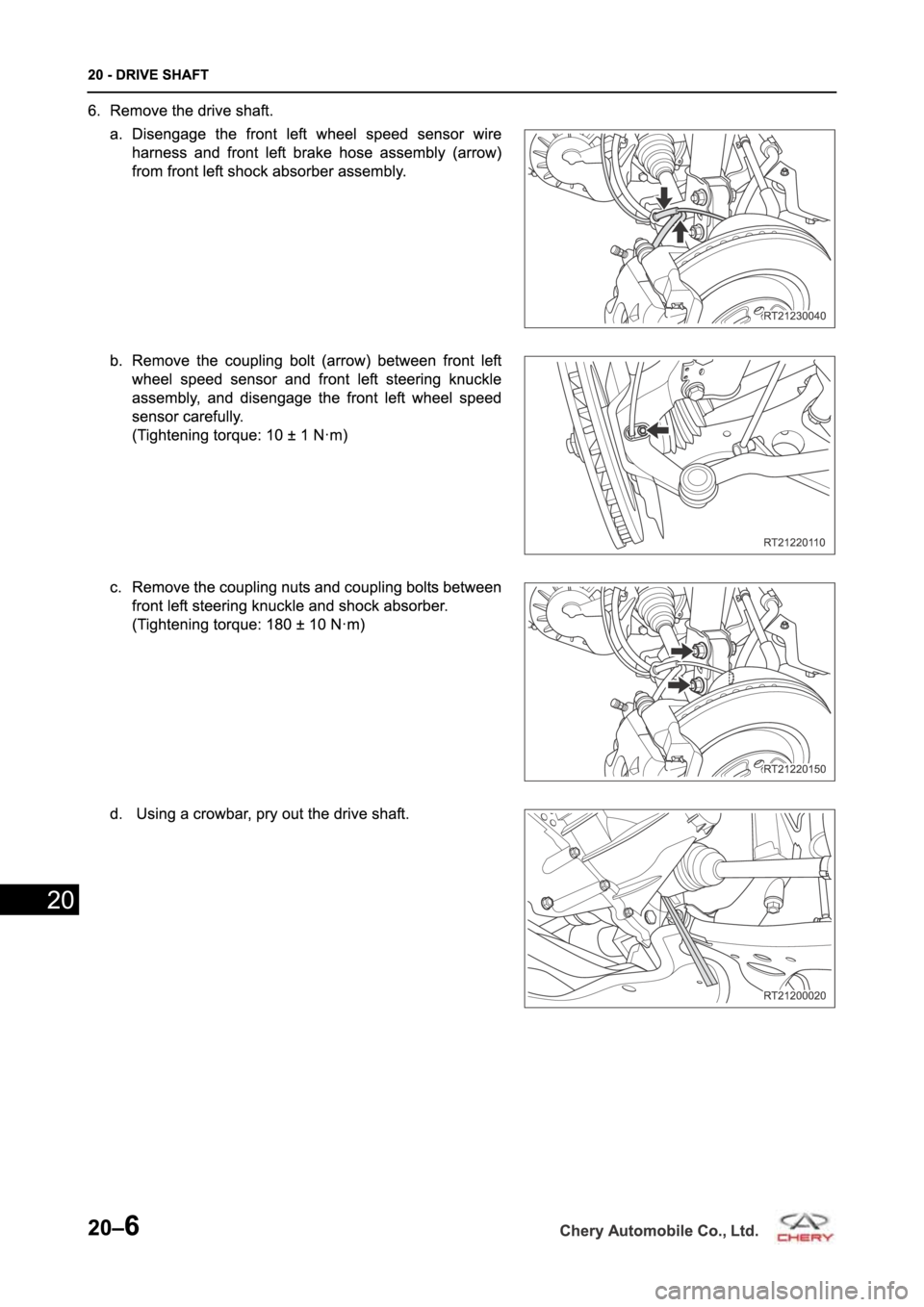 20 - DRIVE SHAFT

6. Remove the drive shaft.

a. Disengage the front left wheel speed sensor wire harness and front left brake hose assembly (arrow) from front left shock absorber assembly.

RT21230040

b. Remove the coupling bolt (arrow) between front left wheel speed sensor and front left steering knuckle assembly, and disengage the front left wheel speed sensor carefully.
(Tightening torque: 10 ± 1 N·m)

RT21220110

c. Remove the coupling nuts and coupling bolts between front left steering knuckle and shock absorber.
(Tightening torque: 180 ± 10 N·m)

RT21220150

d. Using a crowbar, pry out the drive shaft.

RT21200020

20

20–6

Chery Automobile Co., Ltd.

CHERY

carmanualsonline.info