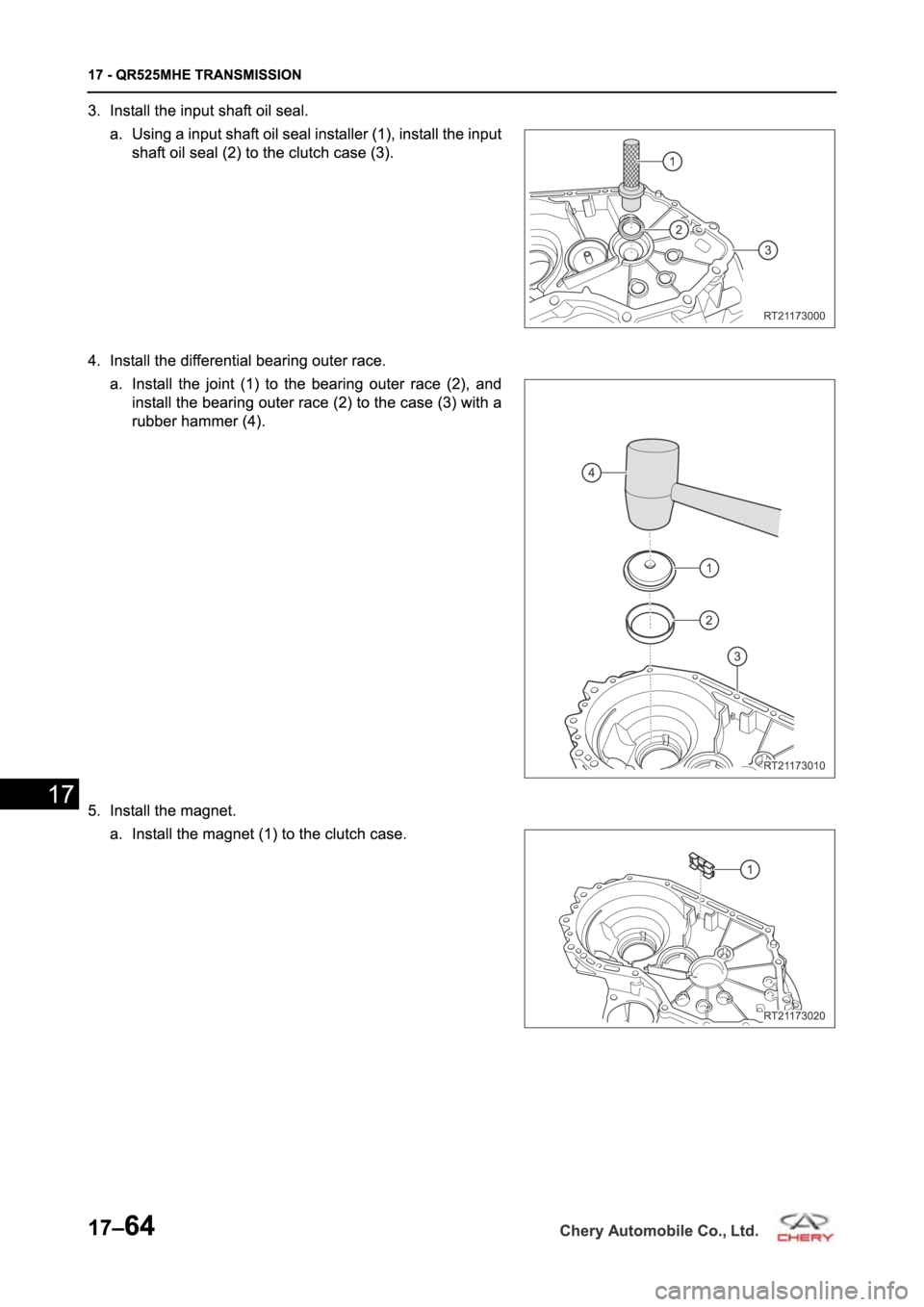 17 - QR525MHE TRANSMISSION

3. Install the input shaft oil seal.

a. Using a input shaft oil seal installer (1), install the input shaft oil seal (2) to the clutch case (3).

1
2
3
RT21173000

4. Install the differential bearing outer race.

a. Install the joint (1) to the bearing outer race (2), and install the bearing outer race (2) to the case (3) with a rubber hammer (4).

4
1
2
3
RT21173010

17

5. Install the magnet.

a. Install the magnet (1) to the clutch case.

1
RT21173020

17–64

Chery Automobile Co., Ltd.

CHERY

carmanualsonline.info