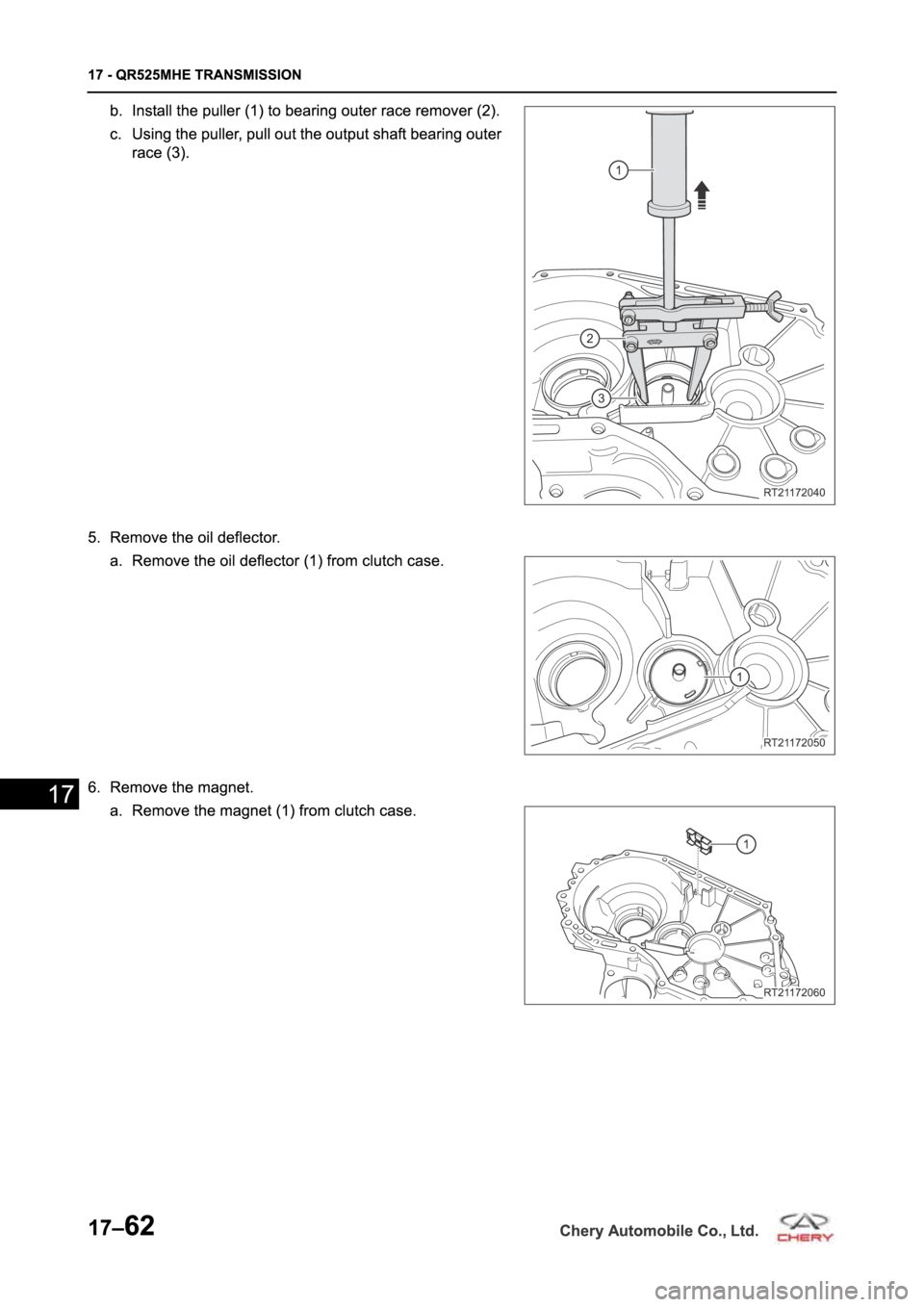 17 - QR525MHE TRANSMISSION

b. Install the puller (1) to bearing outer race remover (2).

c. Using the puller, pull out the output shaft bearing outer race (3).

1

2

3

RT21172040

5. Remove the oil deflector.

a. Remove the oil deflector (1) from clutch case.

1

RT21172050

17

6. Remove the magnet.

a. Remove the magnet (1) from clutch case.

1

RT21172060

17–62

Chery Automobile Co., Ltd.

CHERY

carmanualsonline.info