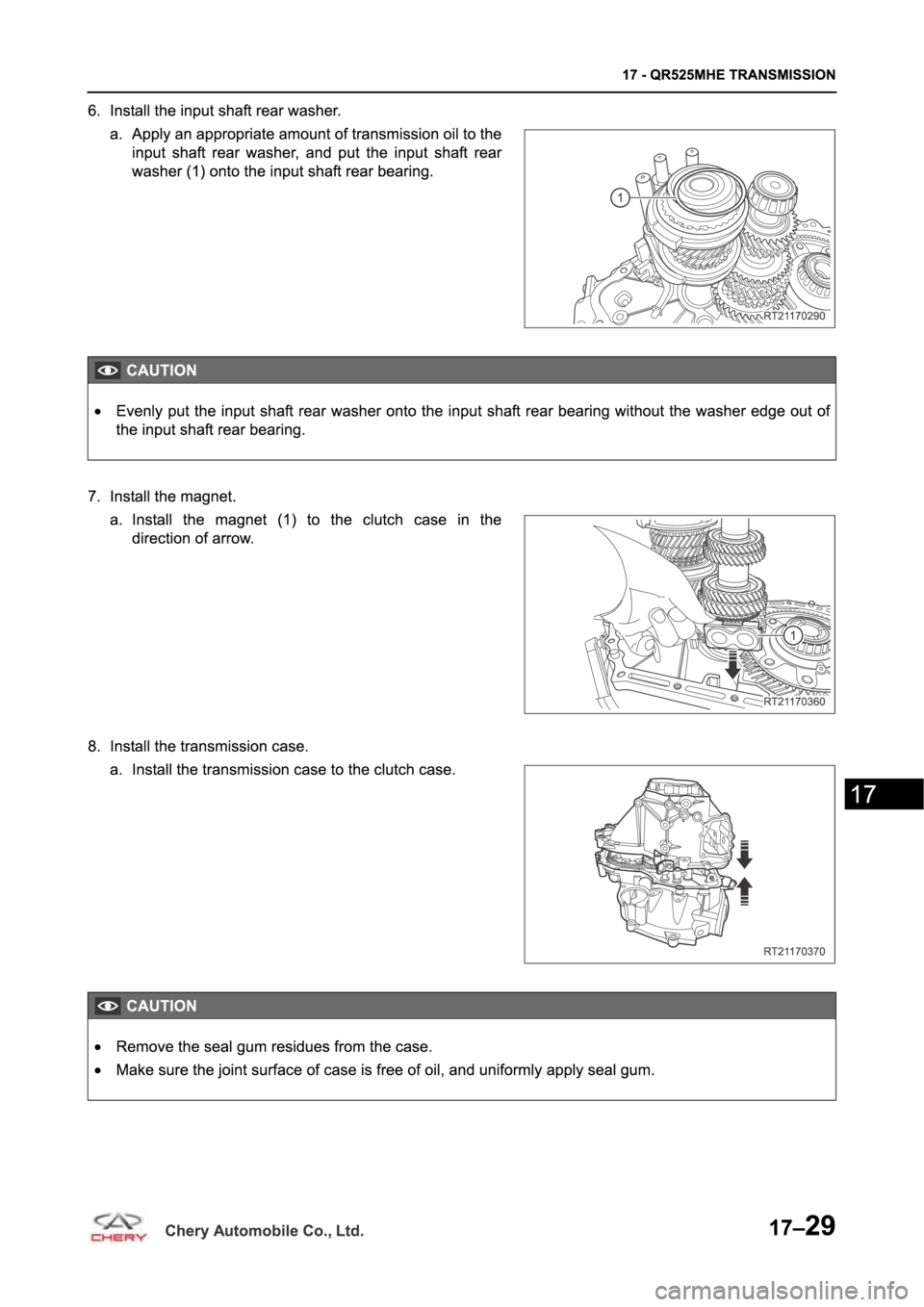 17 - QR525MHE TRANSMISSION

6. Install the input shaft rear washer.

a. Apply an appropriate amount of transmission oil to the input shaft rear washer, and put the input shaft rear washer (1) onto the input shaft rear bearing.

1

RT21170290

CAUTION

• Evenly put the input shaft rear washer onto the input shaft rear bearing without the washer edge out of the input shaft rear bearing.

7. Install the magnet.

a. Install the magnet (1) to the clutch case in the direction of arrow.

1

RT21170360

8. Install the transmission case.

a. Install the transmission case to the clutch case.

RT21170370

17

CAUTION

• Remove the seal gum residues from the case.

• Make sure the joint surface of case is free of oil, and uniformly apply seal gum.

CHERY

Chery Automobile Co., Ltd.

17–29

carmanualsonline.info