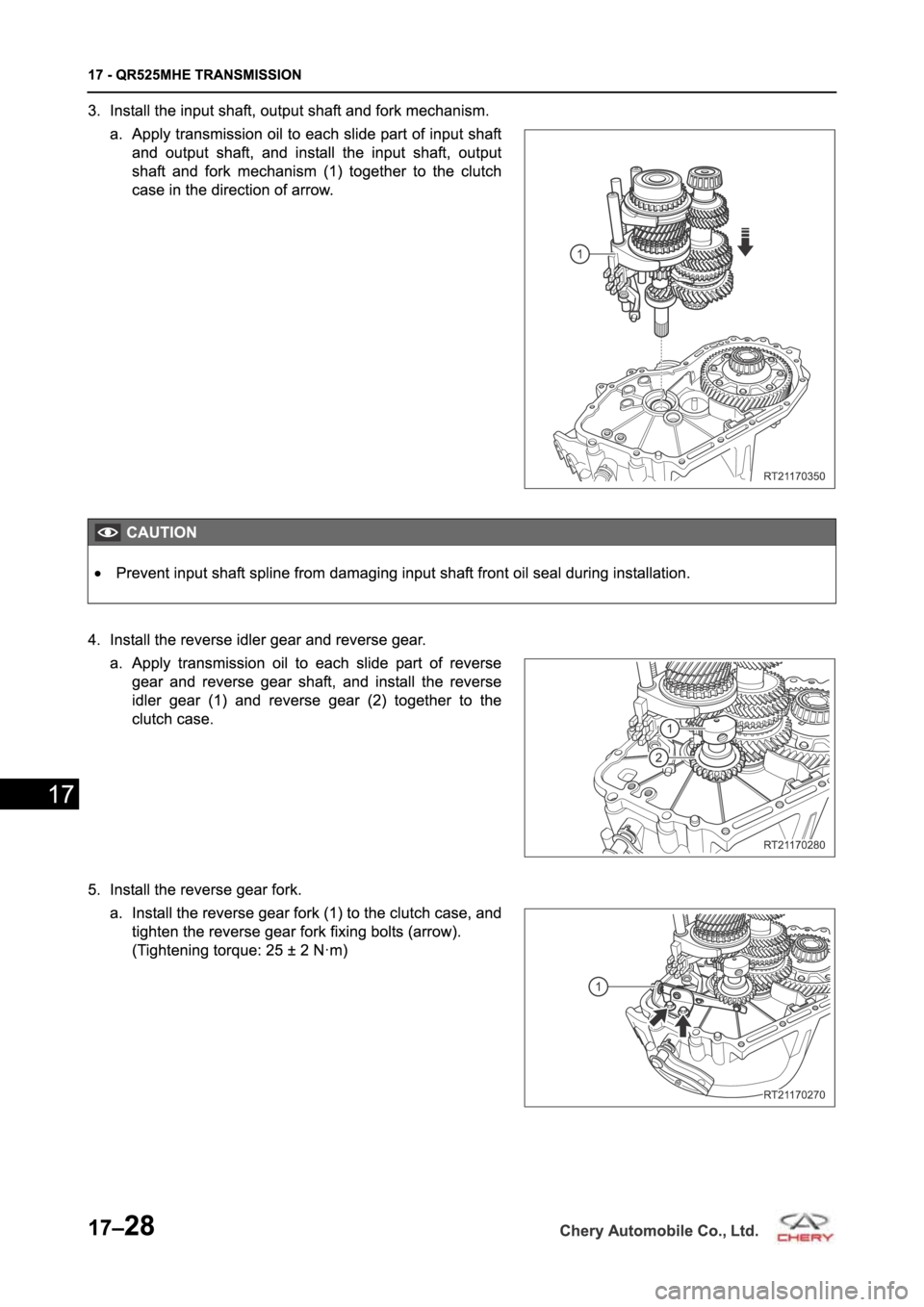 17 - QR525MHE TRANSMISSION

3. Install the input shaft, output shaft and fork mechanism.

a. Apply transmission oil to each slide part of input shaft and output shaft, and install the input shaft, output shaft and fork mechanism (1) together to the clutch case in the direction of arrow.

1

RT21170350

CAUTION

• Prevent input shaft spline from damaging input shaft front oil seal during installation.

4. Install the reverse idler gear and reverse gear.

a. Apply transmission oil to each slide part of reverse gear and reverse gear shaft, and install the reverse idler gear (1) and reverse gear (2) together to the clutch case.

1

2

RT21170280

17

5. Install the reverse gear fork.

a. Install the reverse gear fork (1) to the clutch case, and tighten the reverse gear fork fixing bolts (arrow). (Tightening torque: 25 ± 2 N·m)

1

RT21170270

17–28

Chery Automobile Co., Ltd.

CHERY

carmanualsonline.info