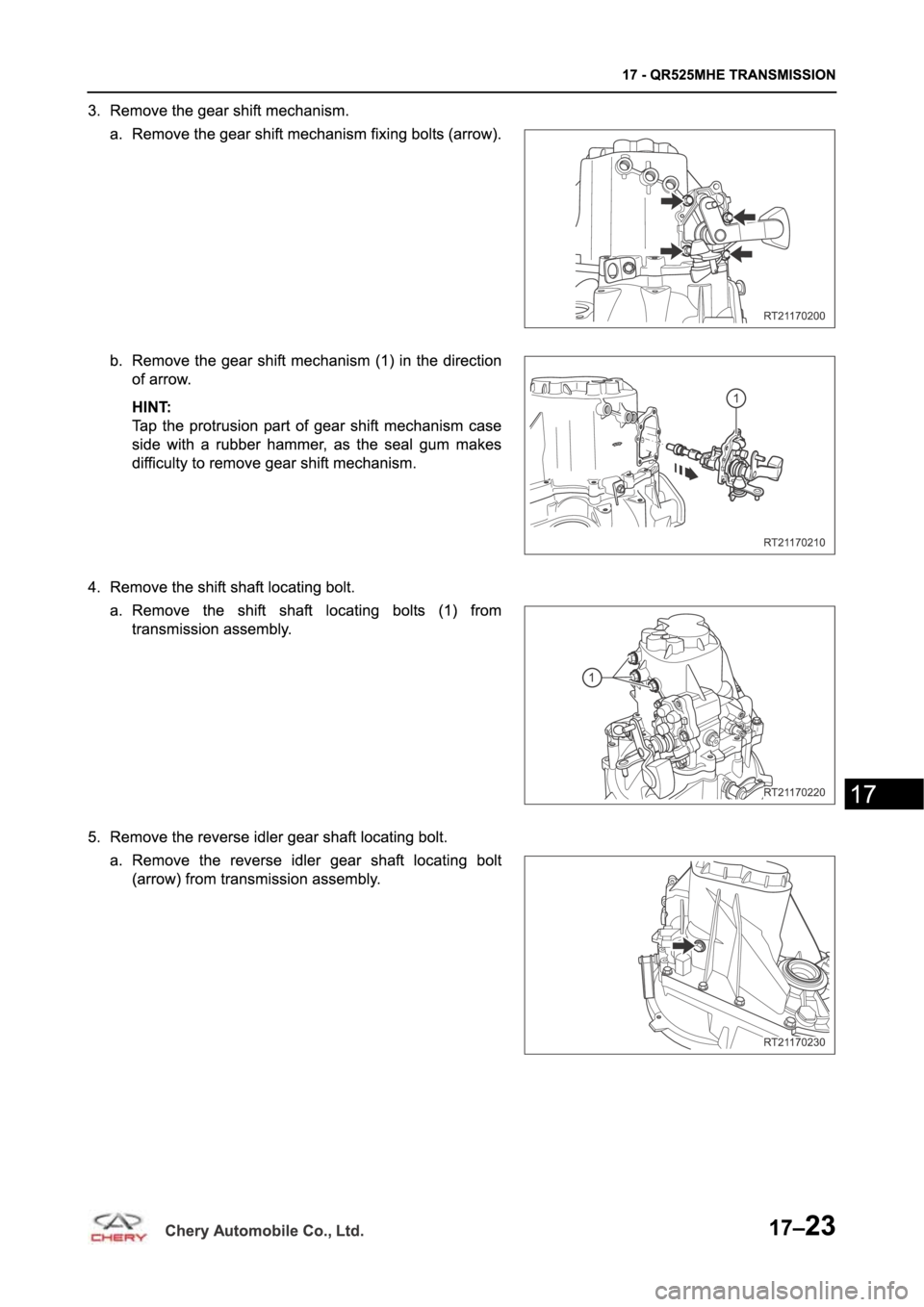 17 - QR525MHE TRANSMISSION

3. Remove the gear shift mechanism.

a. Remove the gear shift mechanism fixing bolts (arrow).

RT21170200

b. Remove the gear shift mechanism (1) in the direction of arrow.

HINT:
Tap the protrusion part of gear shift mechanism case side with a rubber hammer, as the seal gum makes difficulty to remove gear shift mechanism.

1

RT21170210

4. Remove the shift shaft locating bolt.

a. Remove the shift shaft locating bolts (1) from transmission assembly.

1

RT21170220

17

5. Remove the reverse idler gear shaft locating bolt.

a. Remove the reverse idler gear shaft locating bolt (arrow) from transmission assembly.

RT21170230

CHERY

Chery Automobile Co., Ltd.

17–23

carmanualsonline.info