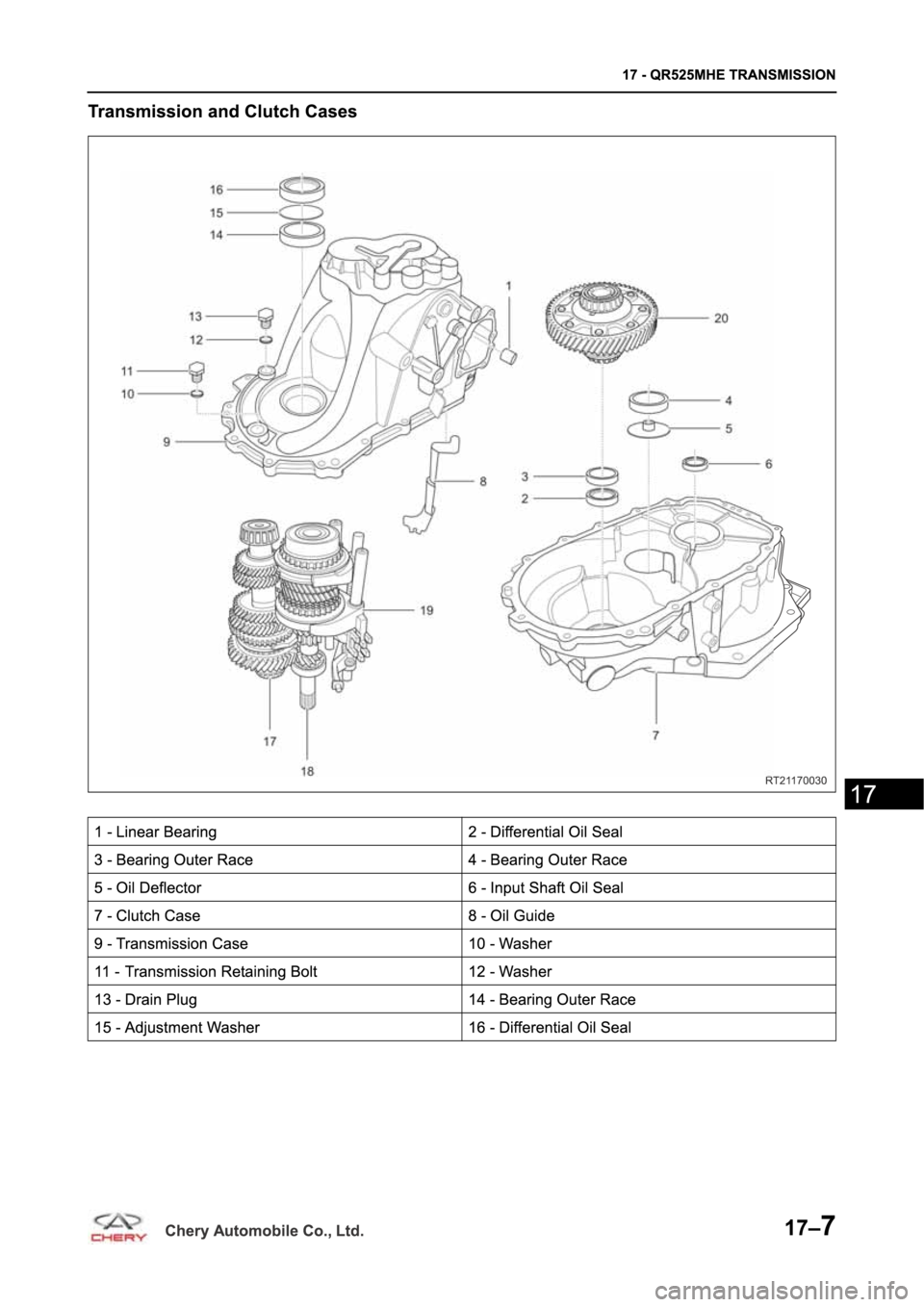 17 - QR525MHE TRANSMISSION

Transmission and Clutch Cases

16
15
14
13
12
11
10
9
1
20
4
5
6
3
2
8
19
17
18
7
RT21170030

17

| 1 - Linear Bearing | 2 - Differential Oil Seal |
|---|---|
| 3 - Bearing Outer Race | 4 - Bearing Outer Race |
| 5 - Oil Deflector | 6 - Input Shaft Oil Seal |
| 7 - Clutch Case | 8 - Oil Guide |
| 9 - Transmission Case | 10 - Washer |
| 11 - Transmission Retaining Bolt | 12 - Washer |
| 13 - Drain Plug | 14 - Bearing Outer Race |
| 15 - Adjustment Washer | 16 - Differential Oil Seal |

CHERY Chery Automobile Co., Ltd.

17–7

carmanualsonline.info