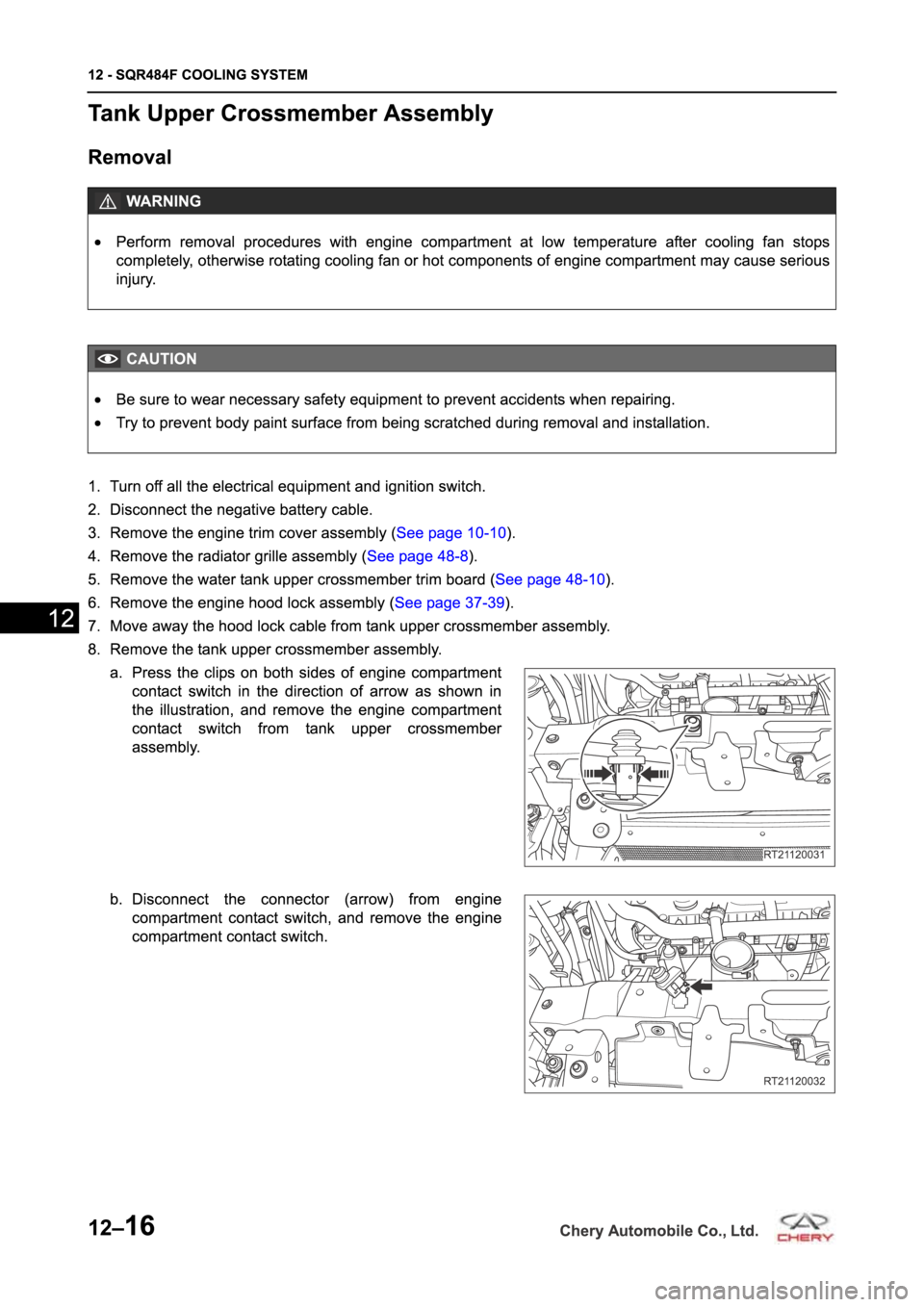 12 - SQR484F COOLING SYSTEM

Tank Upper Crossmember Assembly

Removal

WARNING

• Perform removal procedures with engine compartment at low temperature after cooling fan stops completely, otherwise rotating cooling fan or hot components of engine compartment may cause serious injury.

CAUTION

• Be sure to wear necessary safety equipment to prevent accidents when repairing.
• Try to prevent body paint surface from being scratched during removal and installation.

1. Turn off all the electrical equipment and ignition switch.
2. Disconnect the negative battery cable.
3. Remove the engine trim cover assembly (See page 10-10).
4. Remove the radiator grille assembly (See page 48-8).
5. Remove the water tank upper crossmember trim board (See page 48-10).
6. Remove the engine hood lock assembly (See page 37-39).
7. Move away the hood lock cable from tank upper crossmember assembly.
8. Remove the tank upper crossmember assembly.
a. Press the clips on both sides of engine compartment contact switch in the direction of arrow as shown in the illustration, and remove the engine compartment contact switch from tank upper crossmember assembly.

RT21120031

b. Disconnect the connector (arrow) from engine compartment contact switch, and remove the engine compartment contact switch.

RT21120032

12

12–16

Chery Automobile Co., Ltd.

CHERY

carmanualsonline.info