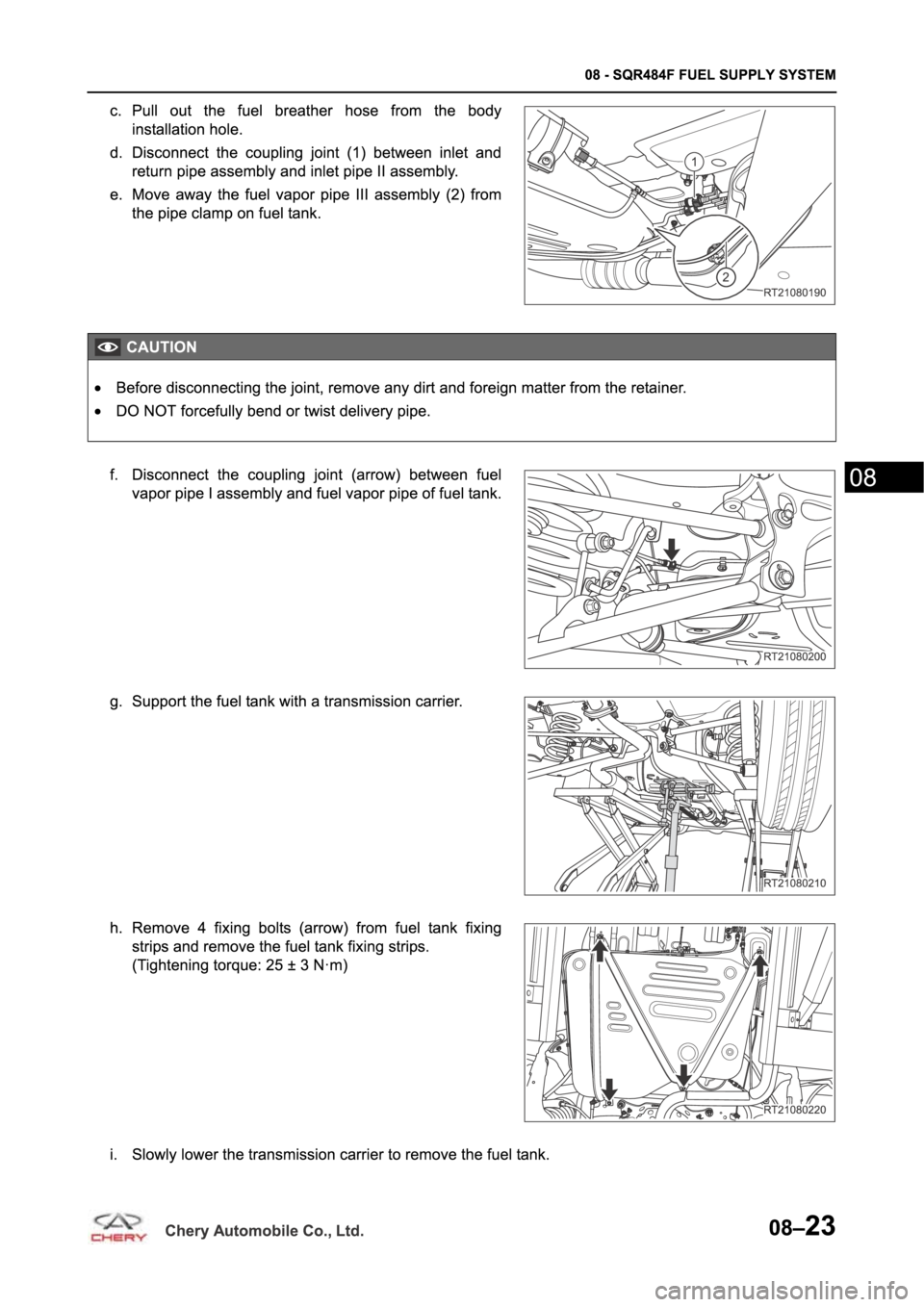 08 - SQR484F FUEL SUPPLY SYSTEM

c. Pull out the fuel breather hose from the body installation hole.

d. Disconnect the coupling joint (1) between inlet and return pipe assembly and inlet pipe II assembly.

e. Move away the fuel vapor pipe III assembly (2) from the pipe clamp on fuel tank.

1

2

RT21080190

CAUTION

• Before disconnecting the joint, remove any dirt and foreign matter from the retainer.

• DO NOT forcefully bend or twist delivery pipe.

08

f. Disconnect the coupling joint (arrow) between fuel vapor pipe I assembly and fuel vapor pipe of fuel tank.

RT21080200

g. Support the fuel tank with a transmission carrier.

RT21080210

h. Remove 4 fixing bolts (arrow) from fuel tank fixing strips and remove the fuel tank fixing strips. (Tightening torque: 25 ± 3 N·m)

RT21080220

i. Slowly lower the transmission carrier to remove the fuel tank.

CHERY Chery Automobile Co., Ltd.

08–23

carmanualsonline.info