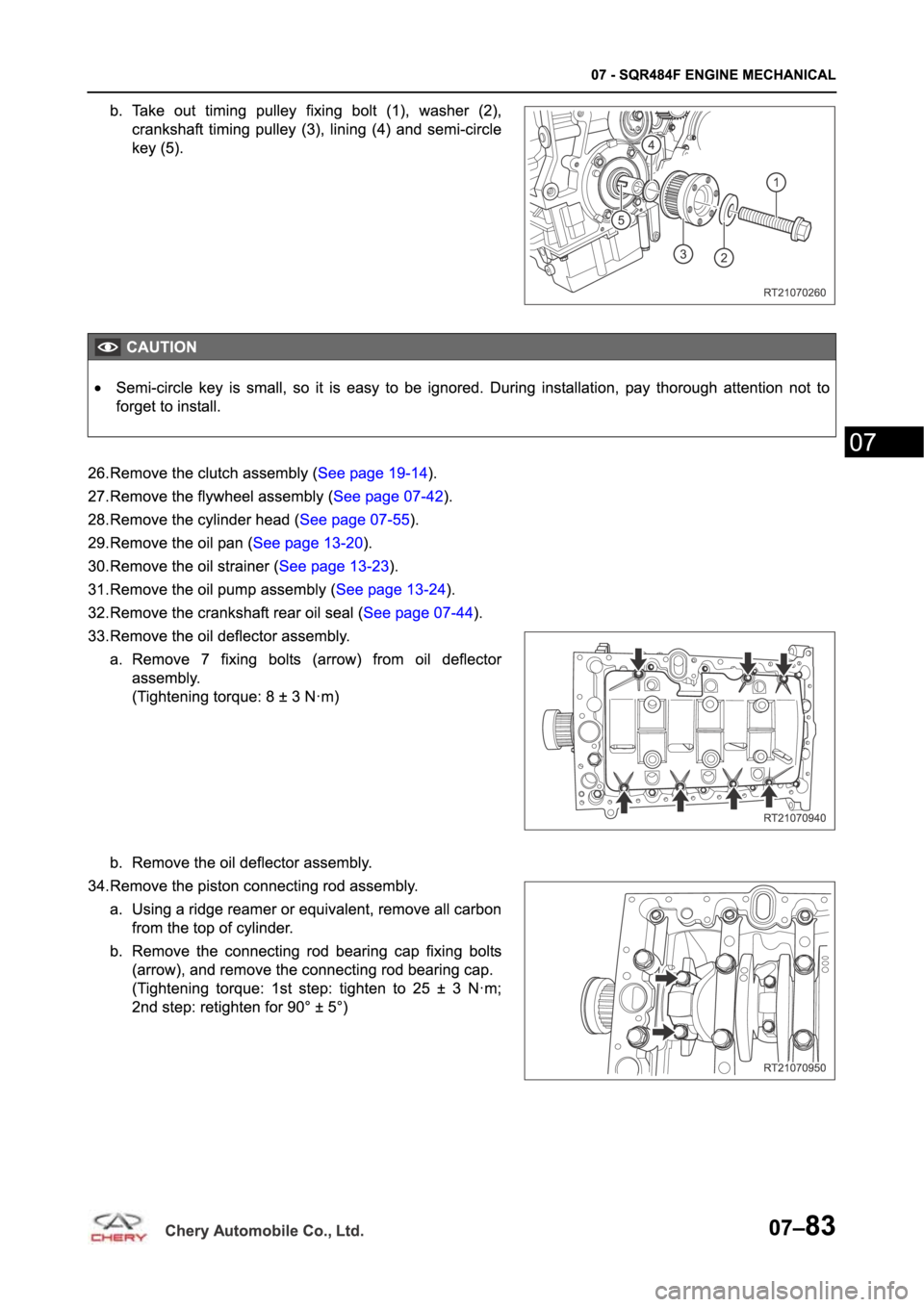 07 - SQR484F ENGINE MECHANICAL

b. Take out timing pulley fixing bolt (1), washer (2), crankshaft timing pulley (3), lining (4) and semi-circle key (5).

4
1
5
3
2
RT21070260

CAUTION

• Semi-circle key is small, so it is easy to be ignored. During installation, pay thorough attention not to forget to install.

07

26.Remove the clutch assembly (See page 19-14).

27.Remove the flywheel assembly (See page 07-42).

28.Remove the cylinder head (See page 07-55).

29.Remove the oil pan (See page 13-20).

30.Remove the oil strainer (See page 13-23).

31.Remove the oil pump assembly (See page 13-24).

32.Remove the crankshaft rear oil seal (See page 07-44).

33.Remove the oil deflector assembly.

a. Remove 7 fixing bolts (arrow) from oil deflector assembly.
(Tightening torque: 8 ± 3 N·m)

RT21070940

b. Remove the oil deflector assembly.

34.Remove the piston connecting rod assembly.

a. Using a ridge reamer or equivalent, remove all carbon from the top of cylinder.

b. Remove the connecting rod bearing cap fixing bolts (arrow), and remove the connecting rod bearing cap.
(Tightening torque: 1st step: tighten to 25 ± 3 N·m; 2nd step: retighten for 90° ± 5°)

RT21070950

CHERY Chery Automobile Co., Ltd.

07–83

carmanualsonline.info