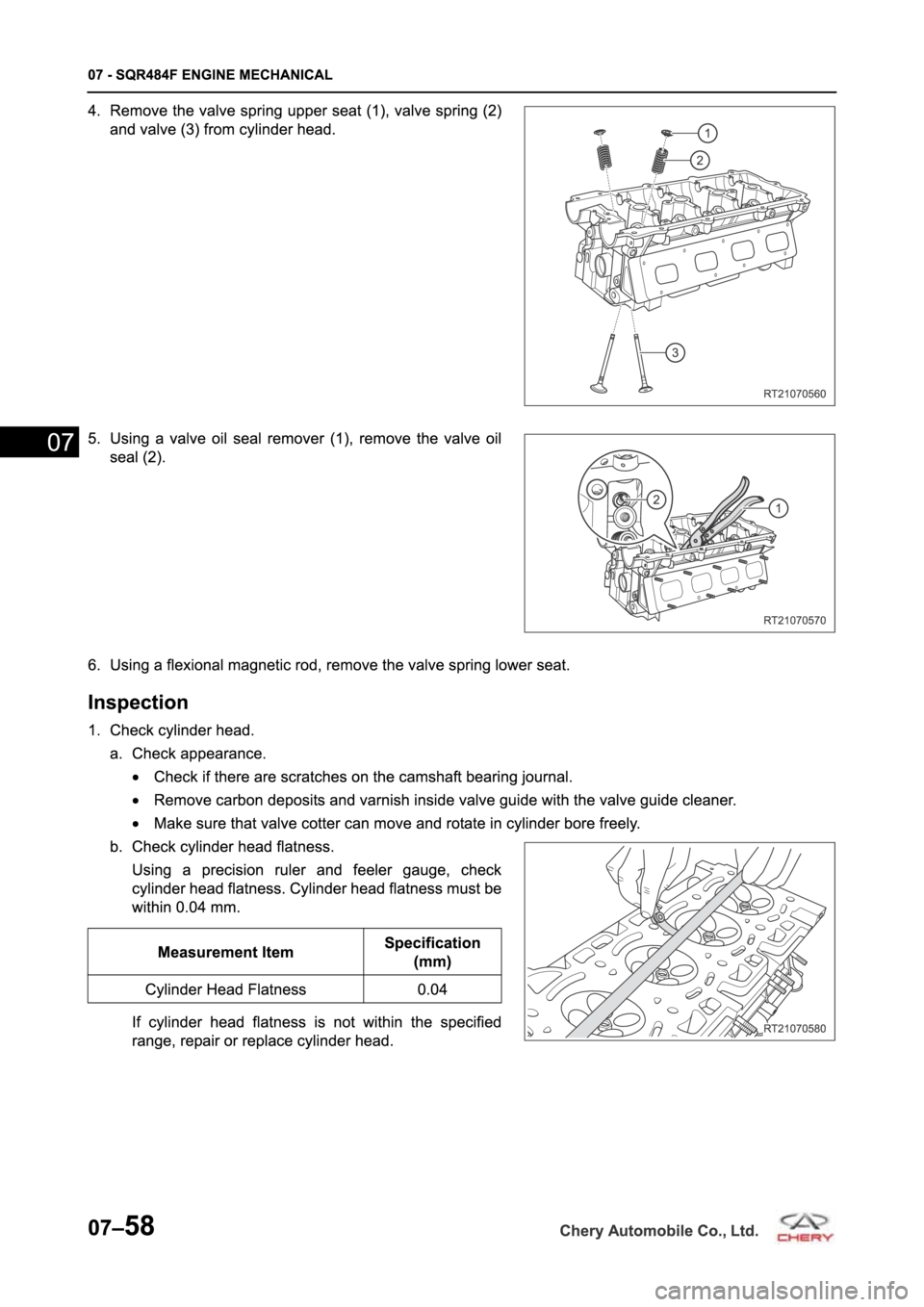 07 - SQR484F ENGINE MECHANICAL

4. Remove the valve spring upper seat (1), valve spring (2) and valve (3) from cylinder head.

1
2
3
RT21070560

07

5. Using a valve oil seal remover (1), remove the valve oil seal (2).

2
1
RT21070570

6. Using a flexional magnetic rod, remove the valve spring lower seat.

Inspection

1. Check cylinder head.

a. Check appearance.

• Check if there are scratches on the camshaft bearing journal.

• Remove carbon deposits and varnish inside valve guide with the valve guide cleaner.

• Make sure that valve cotter can move and rotate in cylinder bore freely.

b. Check cylinder head flatness.

Using a precision ruler and feeler gauge, check cylinder head flatness. Cylinder head flatness must be within 0.04 mm.

| Measurement Item | Specification (mm) |
|---|---|
| Cylinder Head Flatness | 0.04 |

If cylinder head flatness is not within the specified range, repair or replace cylinder head.

RT21070580

07–58

Chery Automobile Co., Ltd.

CHERY

carmanualsonline.info