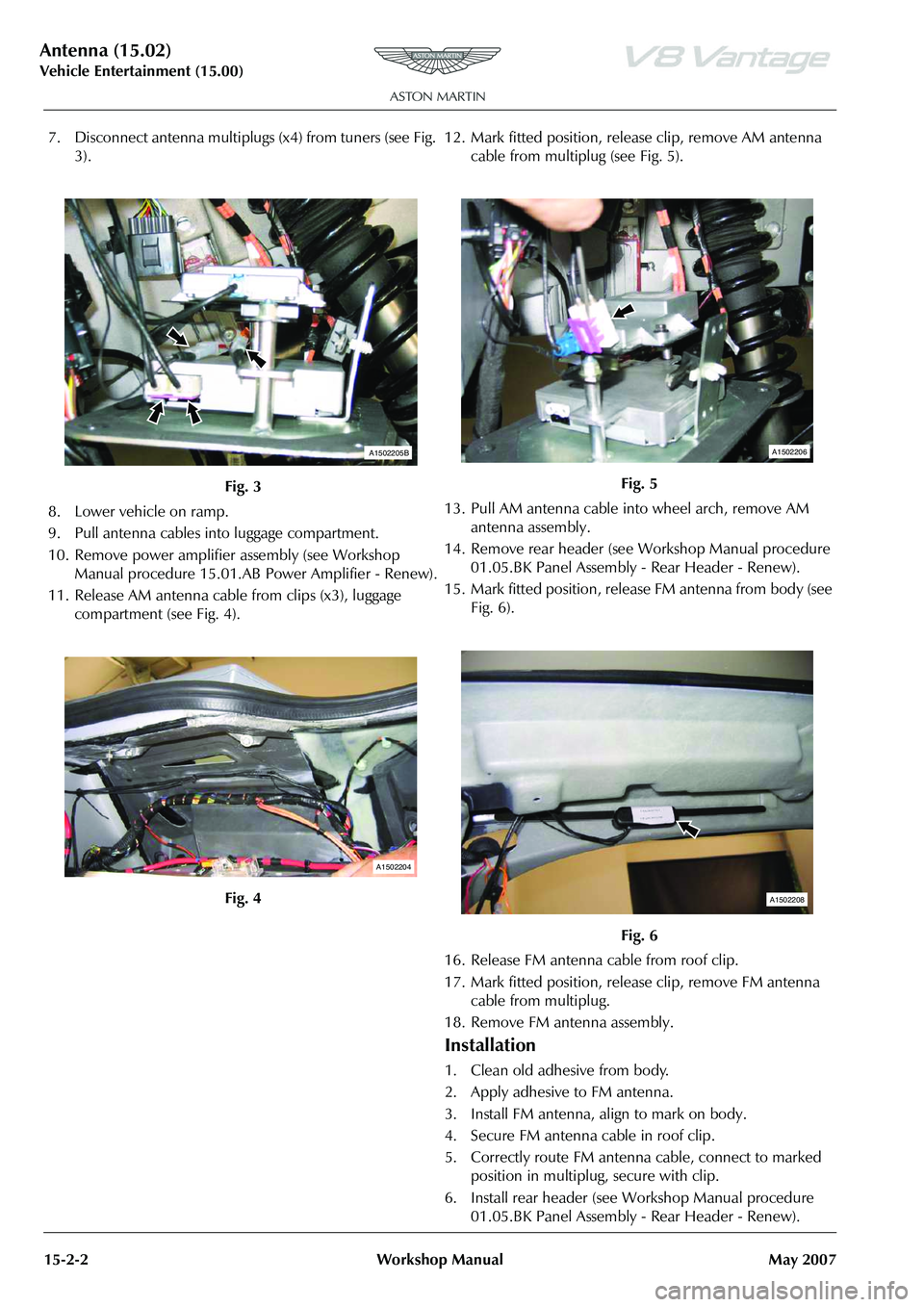 Antenna (15.02)
Vehicle Entertainment (15.00)

ASTON MARTIN

ASTON MARTIN

V8 Vantage

7. Disconnect antenna multiplugs (x4) from tuners (see Fig. 3).

A1502205B

Fig. 3

8. Lower vehicle on ramp.
9. Pull antenna cables into luggage compartment.
10. Remove power amplifier assembly (see Workshop Manual procedure 15.01.AB Power Amplifier - Renew).
11. Release AM antenna cable from clips (x3), luggage compartment (see Fig. 4).

A1502204

Fig. 4

12. Mark fitted position, release clip, remove AM antenna cable from multiplug (see Fig. 5).

A1502206

Fig. 5

13. Pull AM antenna cable into wheel arch, remove AM antenna assembly.
14. Remove rear header (see Workshop Manual procedure 01.05.BK Panel Assembly - Rear Header - Renew).
15. Mark fitted position, release FM antenna from body (see Fig. 6).

A1502208

Fig. 6

16. Release FM antenna cable from roof clip.
17. Mark fitted position, release clip, remove FM antenna cable from multiplug.
18. Remove FM antenna assembly.

Installation

1. Clean old adhesive from body.
2. Apply adhesive to FM antenna.
3. Install FM antenna, align to mark on body.
4. Secure FM antenna cable in roof clip.
5. Correctly route FM antenna cable, connect to marked position in multiplug, secure with clip.
6. Install rear header (see Workshop Manual procedure 01.05.BK Panel Assembly - Rear Header - Renew).

15-2-2 Workshop Manual May 2007

carmanualsonline.info