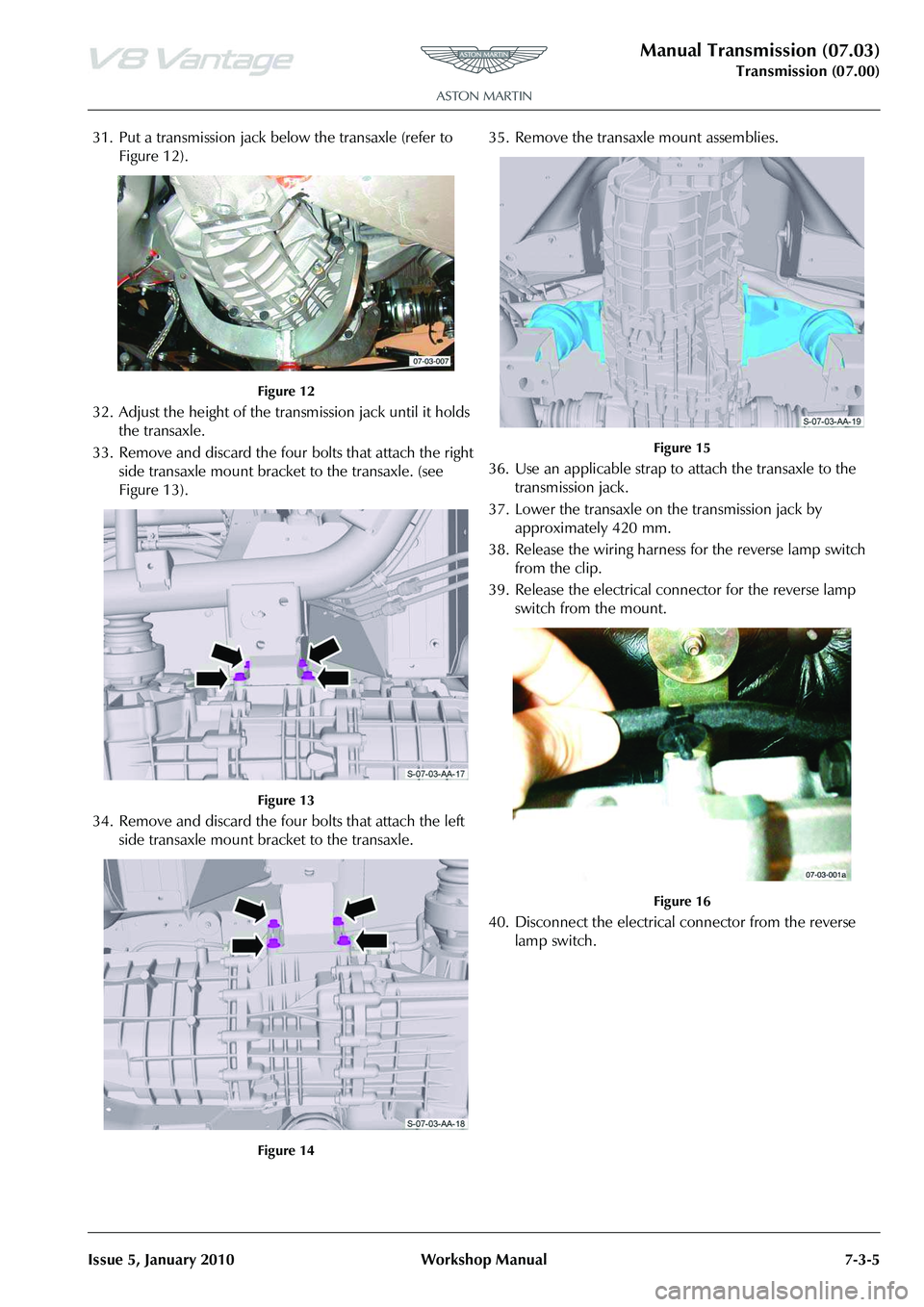 V8 Vantage

ASTON MARTIN

ASTON MARTIN

Manual Transmission (07.03)
Transmission (07.00)

31. Put a transmission jack below the transaxle (refer to Figure 12).

07-03-007

Figure 12

32. Adjust the height of the transmission jack until it holds the transaxle.

33. Remove and discard the four bolts that attach the right side transaxle mount bracket to the transaxle. (see Figure 13).

S-07-03-AA-17

Figure 13

34. Remove and discard the four bolts that attach the left side transaxle mount bracket to the transaxle.

S-07-03-AA-18

Figure 14

35. Remove the transaxle mount assemblies.

S-07-03-AA-19

Figure 15

36. Use an applicable strap to attach the transaxle to the transmission jack.

37. Lower the transaxle on the transmission jack by approximately 420 mm.

38. Release the wiring harness for the reverse lamp switch from the clip.

39. Release the electrical connector for the reverse lamp switch from the mount.

07-03-001a

Figure 16

40. Disconnect the electrical connector from the reverse lamp switch.

Issue 5, January 2010

Workshop Manual

7-3-5

carmanualsonline.info