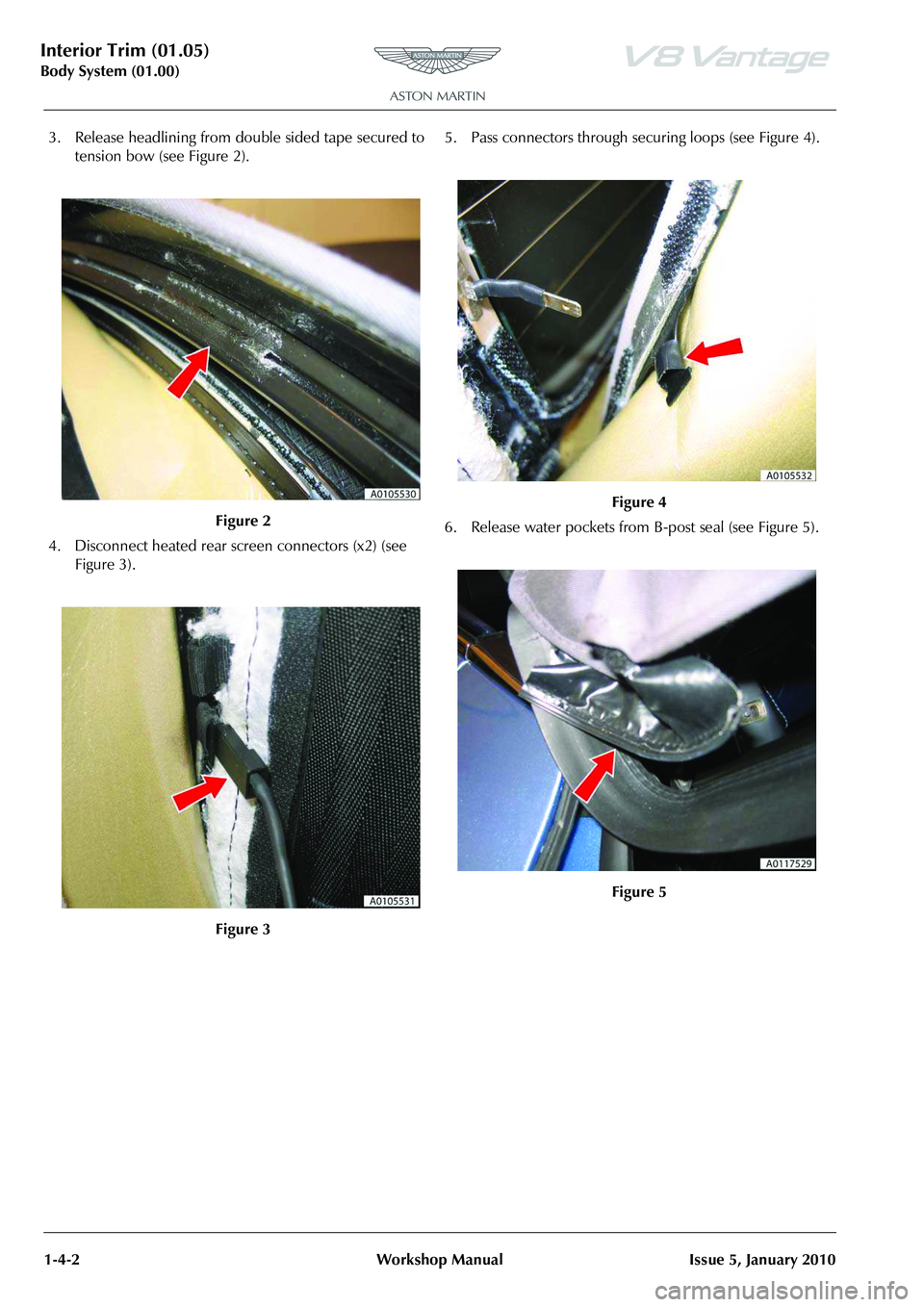 Interior Trim (01.05)
Body System (01.00)

ASTON MARTIN

ASTON MARTIN

V8 Vantage

3. Release headlining from double sided tape secured to tension bow (see Figure 2).

A0105530

Figure 2

4. Disconnect heated rear screen connectors (x2) (see Figure 3).

A0105531

Figure 3

5. Pass connectors through securing loops (see Figure 4).

A0105532

Figure 4

6. Release water pockets from B-post seal (see Figure 5).

A0117529

Figure 5

1-4-2 Workshop Manual Issue 5, January 2010

carmanualsonline.info