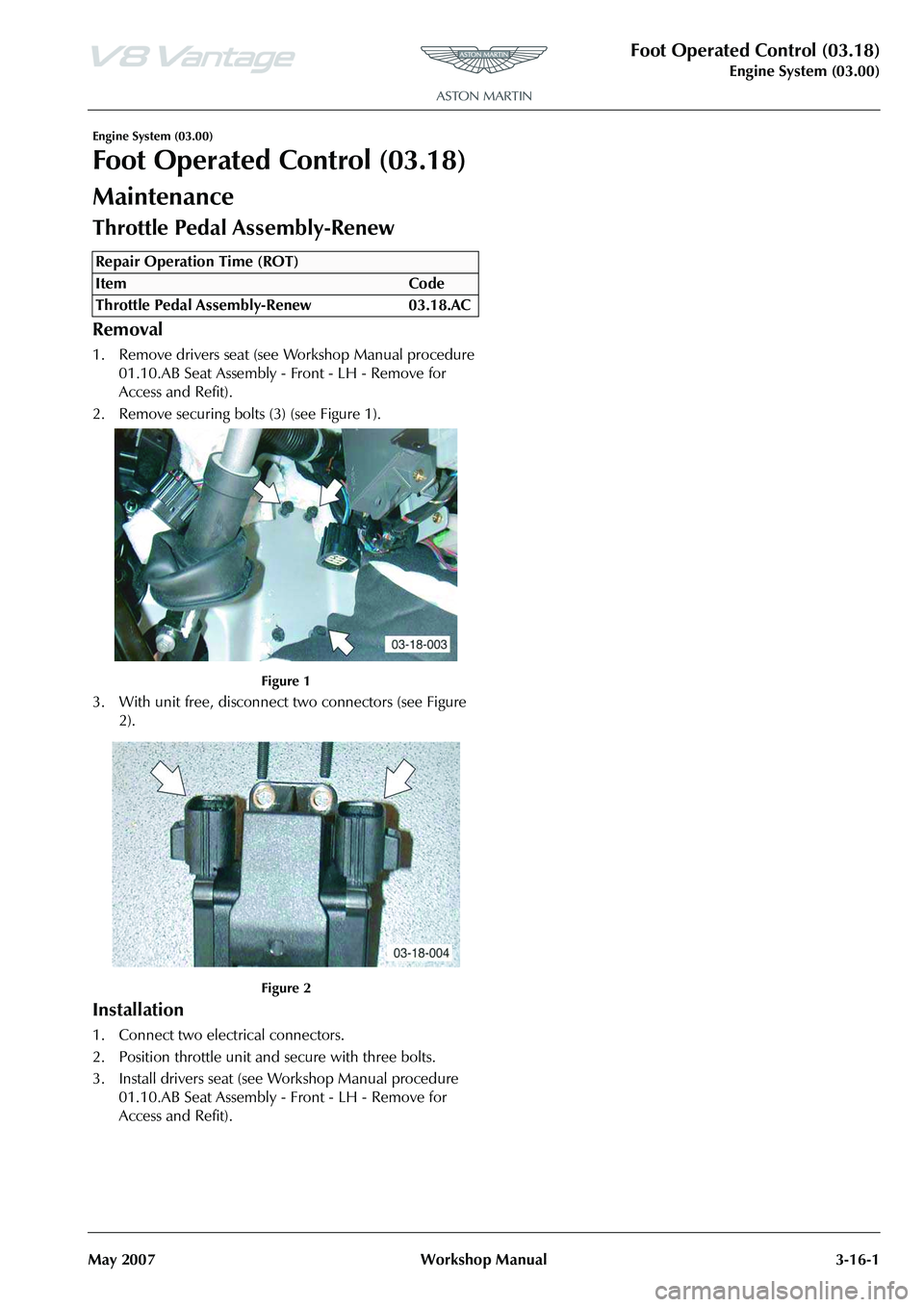 V8 Vantage

ASTON MARTIN

ASTON MARTIN

Foot Operated Control (03.18)
Engine System (03.00)

Engine System (03.00)

Foot Operated Control (03.18)

Maintenance

Throttle Pedal Assembly-Renew

| Repair Operation Time (ROT) | |
|---|---|
| Item | Code |
| Throttle Pedal Assembly-Renew | 03.18.AC |

Removal

1. Remove drivers seat (see Workshop Manual procedure 01.10.AB Seat Assembly - Front - LH - Remove for Access and Refit).

2. Remove securing bolts (3) (see Figure 1).

03-18-003

Figure 1

3. With unit free, disconnect two connectors (see Figure 2).

03-18-004

Figure 2

Installation

1. Connect two electrical connectors.

2. Position throttle unit and secure with three bolts.

3. Install drivers seat (see Workshop Manual procedure 01.10.AB Seat Assembly - Front - LH - Remove for Access and Refit).

May 2007 Workshop Manual 3-16-1

carmanualsonline.info