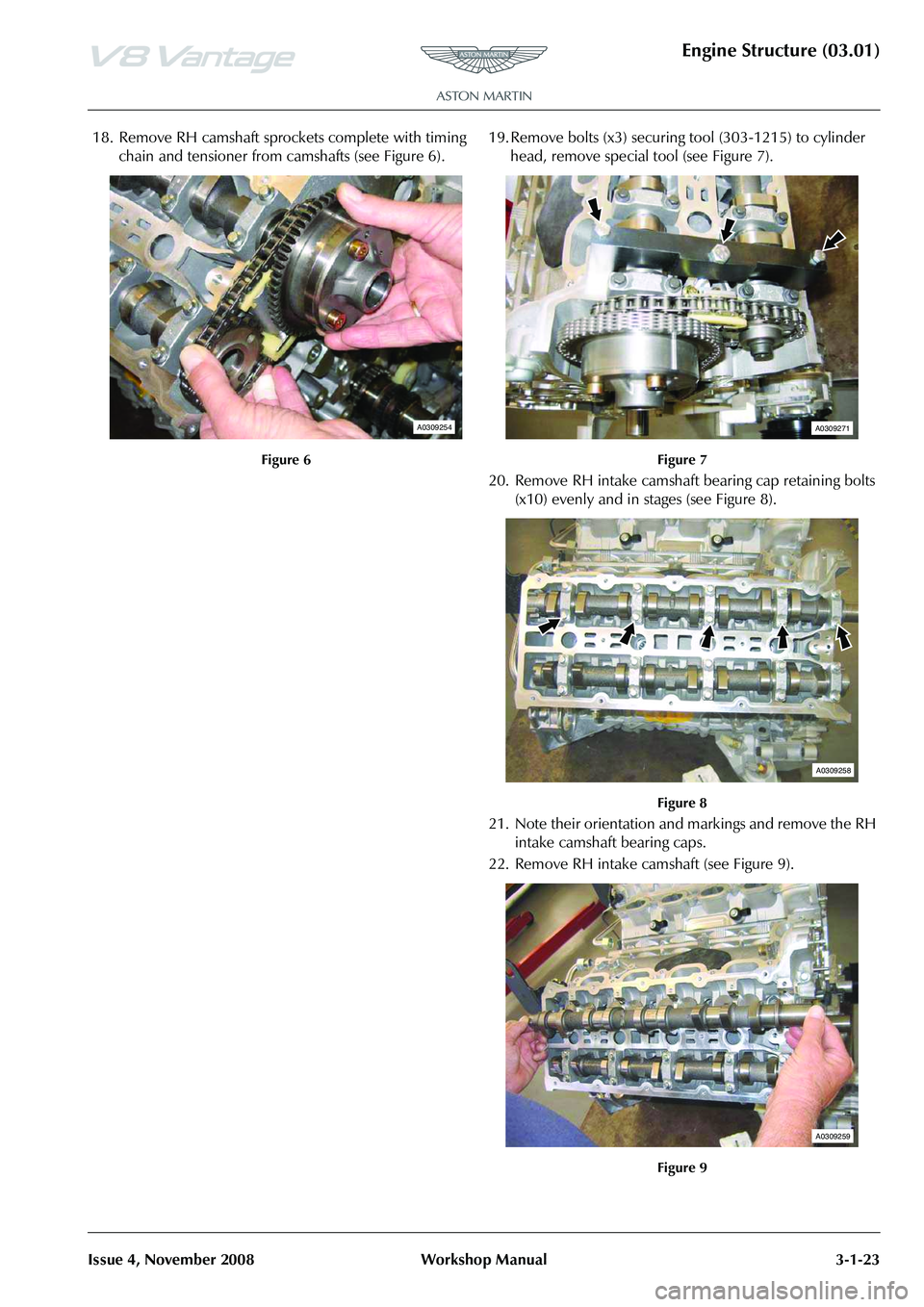 V8 Vantage

ASTON MARTIN

ASTON MARTIN

Engine Structure (03.01)

18. Remove RH camshaft sprockets complete with timing chain and tensioner from camshafts (see Figure 6).

A0309254

Figure 6

19. Remove bolts (x3) securing tool (303-1215) to cylinder head, remove special tool (see Figure 7).

A0309271

Figure 7

20. Remove RH intake camshaft bearing cap retaining bolts (x10) evenly and in stages (see Figure 8).

A0309258

Figure 8

21. Note their orientation and markings and remove the RH intake camshaft bearing caps.

22. Remove RH intake camshaft (see Figure 9).

A0309259

Figure 9

Issue 4, November 2008

Workshop Manual

3-1-23

carmanualsonline.info