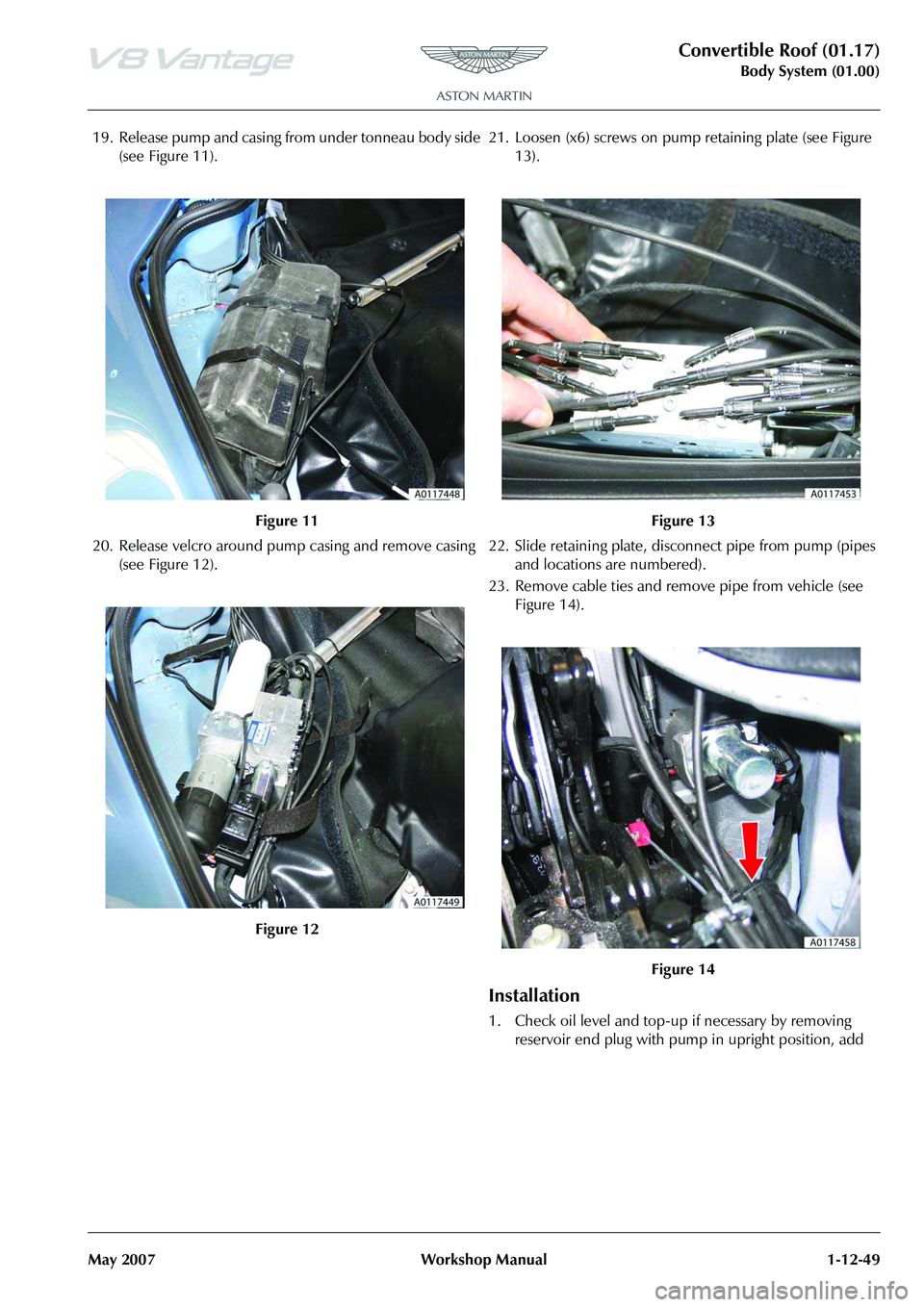 V8 Vantage

ASTON MARTIN

ASTON MARTIN

Convertible Roof (01.17)
Body System (01.00)

19. Release pump and casing from under tonneau body side (see Figure 11).

A0117448

Figure 11

20. Release velcro around pump casing and remove casing (see Figure 12).

A0117449

Figure 12

21. Loosen (x6) screws on pump retaining plate (see Figure 13).

A0117453

Figure 13

22. Slide retaining plate, disconnect pipe from pump (pipes and locations are numbered).

23. Remove cable ties and remove pipe from vehicle (see Figure 14).

A0117458

Figure 14

Installation

1. Check oil level and top-up if necessary by removing reservoir end plug with pump in upright position, add

May 2007 Workshop Manual 1-12-49

carmanualsonline.info