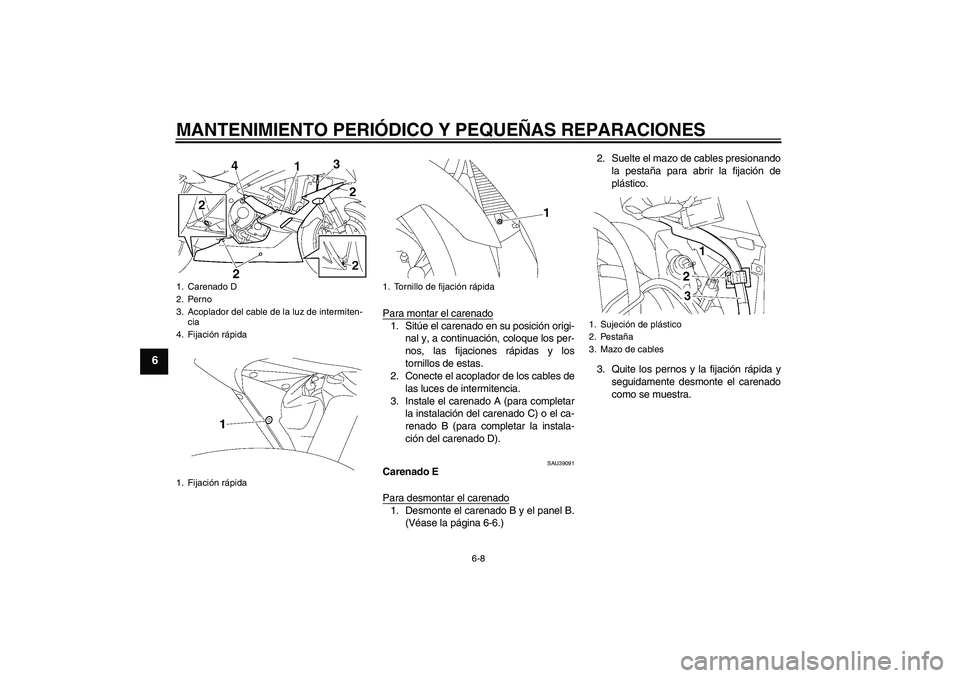 MANTENIMIENTO PERIÓDICO Y PEQUEÑAS REPARACIONES

6

4 1 3 2 2 2 2

1. Carenado D
2. Perno
3. Acoplador del cable de la luz de intermitencia
4. Fijación rápida

1

1. Fijación rápida

1

1. Tornillo de fijación rápida

Para montar el carenado
1. Sitúe el carenado en su posición original y, a continuación, coloque los pernos, las fijaciones rápidas y los tornillos de estas.
2. Conecte el acoplador de los cables de las luces de intermitencia.
3. Instale el carenado A (para completar la instalación del carenado C) o el carenado B (para completar la instalación del carenado D).

SAU39091
Carenado E

Para desmontar el carenado
1. Desmonte el carenado B y el panel B. (Véase la página 6-6.)

2. Suelte el mazo de cables presionando la pestaña para abrir la fijación de plástico.

1 2 3

1. Sujeción de plástico
2. Pestaña
3. Mazo de cables

3. Quite los pernos y la fijación rápida y seguidamente desmonte el carenado como se muestra.

6-8

carmanualsonline.info