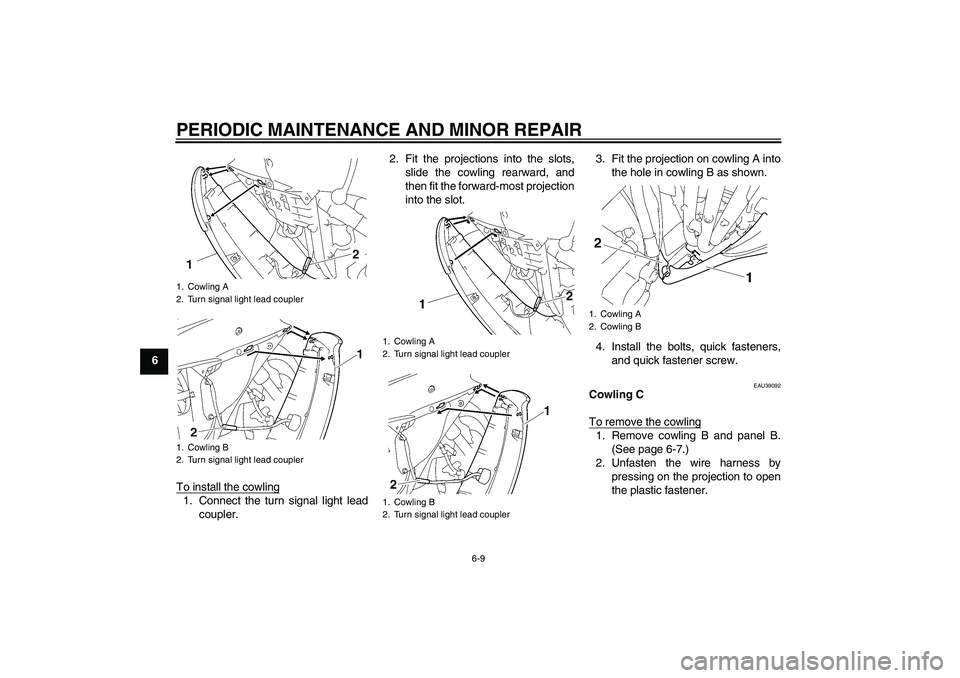 PERIODIC MAINTENANCE AND MINOR REPAIR

6

1

2

1. Cowling A
2. Turn signal light lead coupler

1

2

1. Cowling B
2. Turn signal light lead coupler

To install the cowling
1. Connect the turn signal light lead coupler.

2. Fit the projections into the slots, slide the cowling rearward, and then fit the forward-most projection into the slot.

1

2

1. Cowling A
2. Turn signal light lead coupler

1

2

1. Cowling B
2. Turn signal light lead coupler

3. Fit the projection on cowling A into the hole in cowling B as shown.

2

1

1. Cowling A
2. Cowling B

4. Install the bolts, quick fasteners, and quick fastener screw.

EAU39092

Cowling C

To remove the cowling
1. Remove cowling B and panel B. (See page 6-7.)
2. Unfasten the wire harness by pressing on the projection to open the plastic fastener.

6-9

carmanualsonline.info