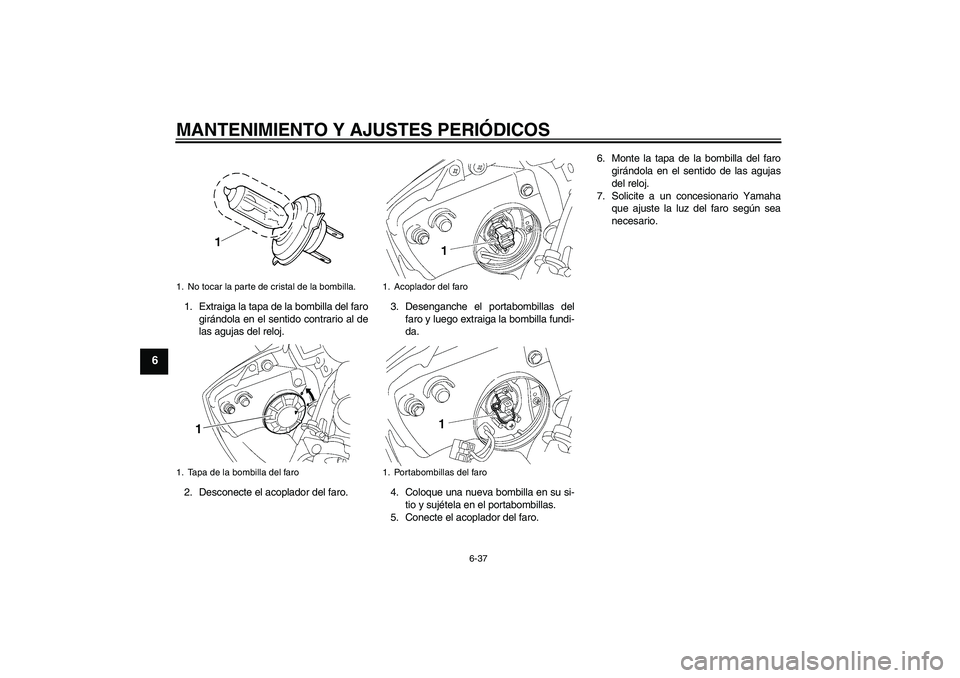 MANTENIMIENTO Y AJUSTES PERIÓDICOS

6

1

1. No tocar la parte de cristal de la bombilla.

1. Extraiga la tapa de la bombilla del faro girándola en el sentido contrario al de las agujas del reloj.

1

1. Tapa de la bombilla del faro

2. Desconecte el acoplador del faro.

1

1. Acoplador del faro

3. Desenganche el portabombillas del faro y luego extraiga la bombilla fundida.

1

1. Portabombillas del faro

4. Coloque una nueva bombilla en su sitio y sujétela en el portabombillas.
5. Conecte el acoplador del faro.

6. Monte la tapa de la bombilla del faro girándola en el sentido de las agujas del reloj.
7. Solicite a un concesionario Yamaha que ajuste la luz del faro según sea necesario.

6-37

carmanualsonline.info