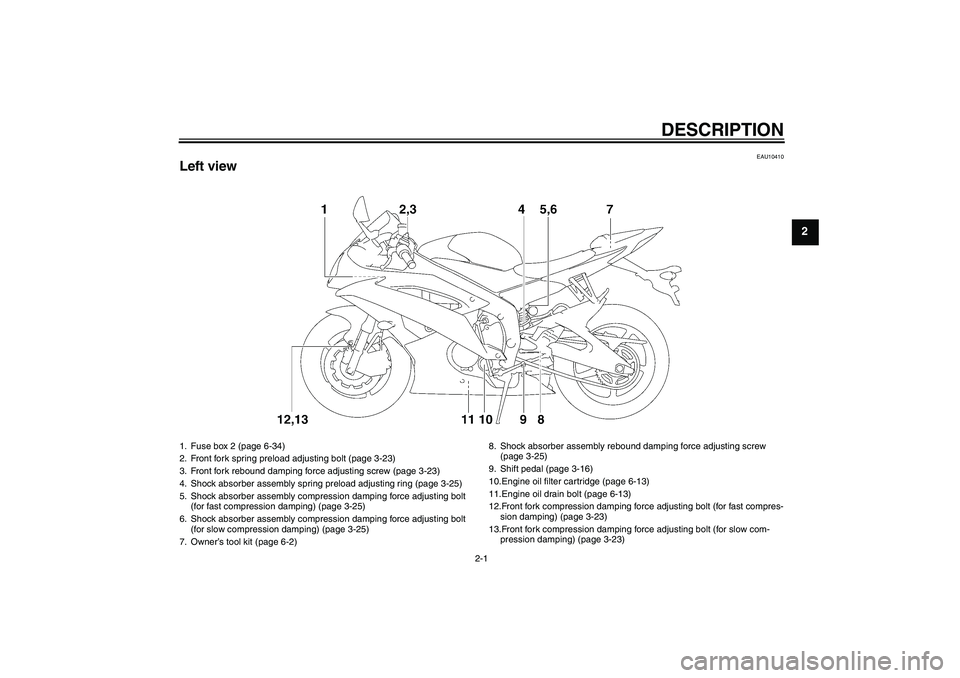 DESCRIPTION

EAU10410

Left view

2

1 2,3 4 5,6 7

12,13 11 10 9 8

1. Fuse box 2 (page 6-34)
2. Front fork spring preload adjusting bolt (page 3-23)
3. Front fork rebound damping force adjusting screw (page 3-23)
4. Shock absorber assembly spring preload adjusting ring (page 3-25)
5. Shock absorber assembly compression damping force adjusting bolt (for fast compression damping) (page 3-25)
6. Shock absorber assembly compression damping force adjusting bolt (for slow compression damping) (page 3-25)
7. Owner's tool kit (page 6-2)

8. Shock absorber assembly rebound damping force adjusting screw (page 3-25)
9. Shift pedal (page 3-16)
10.Engine oil filter cartridge (page 6-13)
11.Engine oil drain bolt (page 6-13)
12.Front fork compression damping force adjusting bolt (for fast compression damping) (page 3-23)
13.Front fork compression damping force adjusting bolt (for slow compression damping) (page 3-23)

2-1

carmanualsonline.info