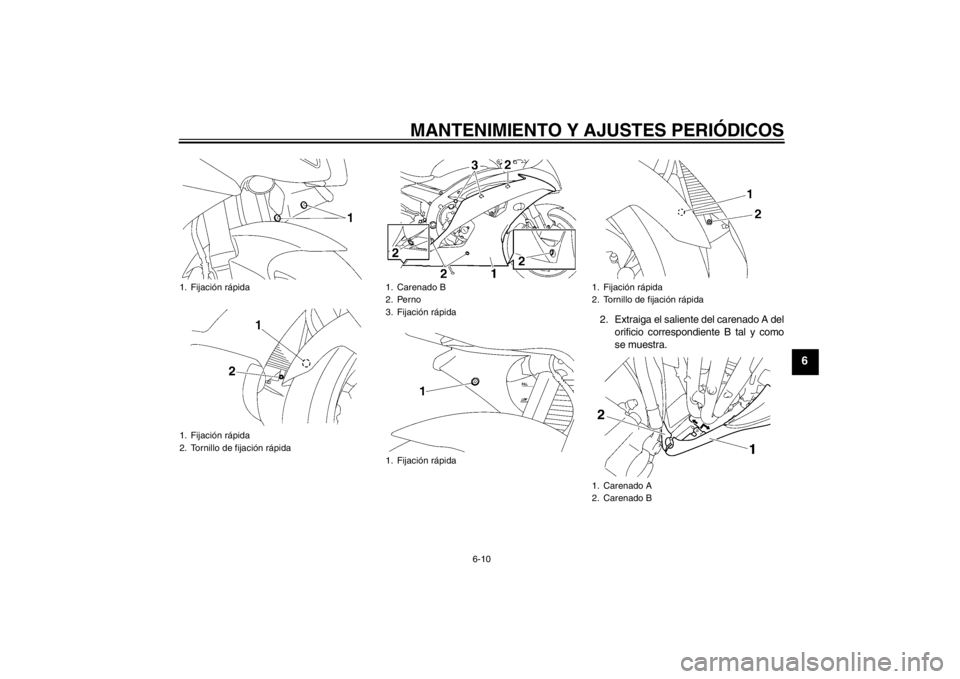 MANTENIMIENTO Y AJUSTES PERIÓDICOS

1

1. Fijación rápida

1
2

1. Fijación rápida
2. Tornillo de fijación rápida

3
2
2
2
2
1

1. Carenado B
2. Perno
3. Fijación rápida

1

1. Fijación rápida

1
2

1. Fijación rápida
2. Tornillo de fijación rápida

2. Extraiga el saliente del carenado A del orificio correspondiente B tal y como se muestra.

2
1

1. Carenado A
2. Carenado B

6

6-10

carmanualsonline.info