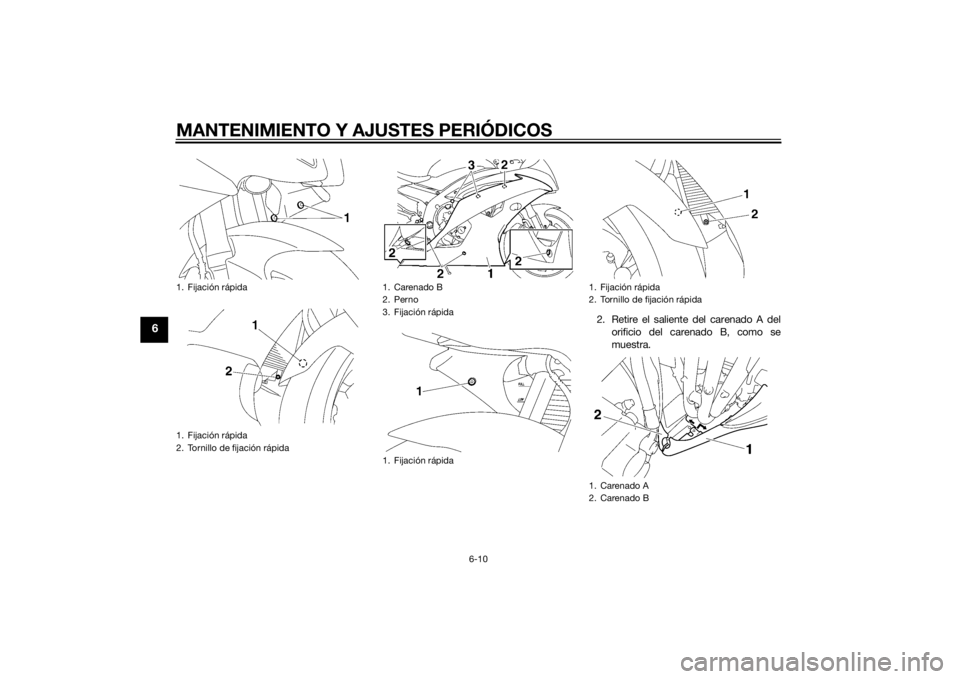 MANTENIMIENTO Y AJUSTES PERIÓDICOS

6

1

1. Fijación rápida

1
2

1. Fijación rápida
2. Tornillo de fijación rápida

3 2
2
2
1
2

1. Carenado B
2. Perno
3. Fijación rápida

1

1. Fijación rápida

1
2

1. Fijación rápida
2. Tornillo de fijación rápida

2. Retire el saliente del carenado A del orificio del carenado B, como se muestra.

2
1

1. Carenado A
2. Carenado B

6-10

carmanualsonline.info