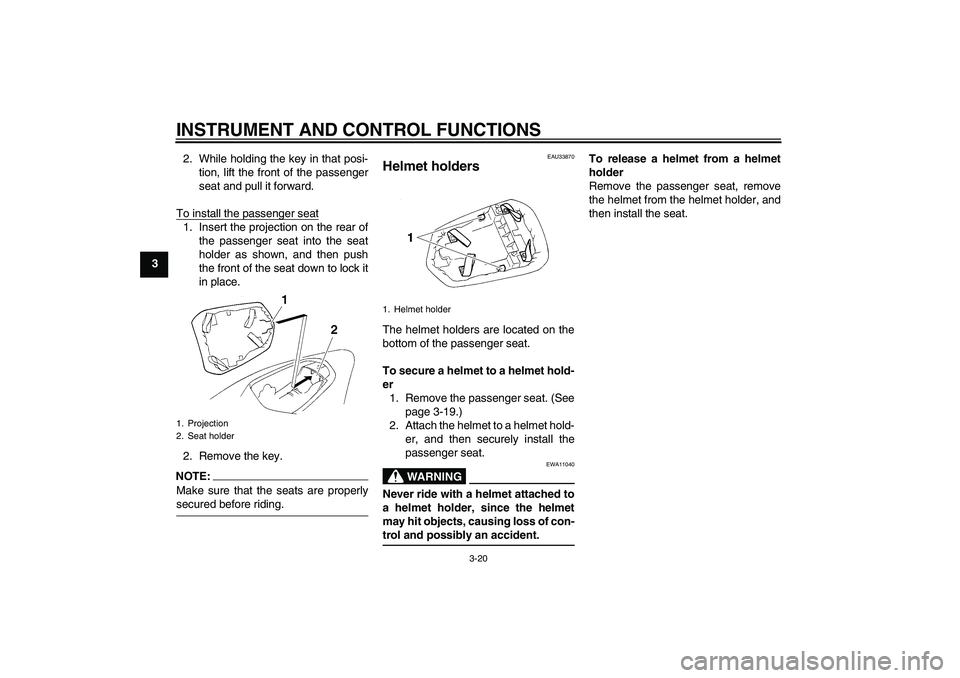 INSTRUMENT AND CONTROL FUNCTIONS

3

2. While holding the key in that position, lift the front of the passenger seat and pull it forward.

To install the passenger seat
1. Insert the projection on the rear of the passenger seat into the seat holder as shown, and then push the front of the seat down to lock it in place.

1
2

1. Projection
2. Seat holder

2. Remove the key.

NOTE:
Make sure that the seats are properly secured before riding.

EAU33870
Helmet holders

1

1. Helmet holder

The helmet holders are located on the bottom of the passenger seat.

To secure a helmet to a helmet holder
1. Remove the passenger seat. (See page 3-19.)
2. Attach the helmet to a helmet holder, and then securely install the passenger seat.

EWA11040
WARNING

Never ride with a helmet attached to a helmet holder, since the helmet may hit objects, causing loss of control and possibly an accident.

To release a helmet from a helmet holder
Remove the passenger seat, remove the helmet from the helmet holder, and then install the seat.

3-20

carmanualsonline.info