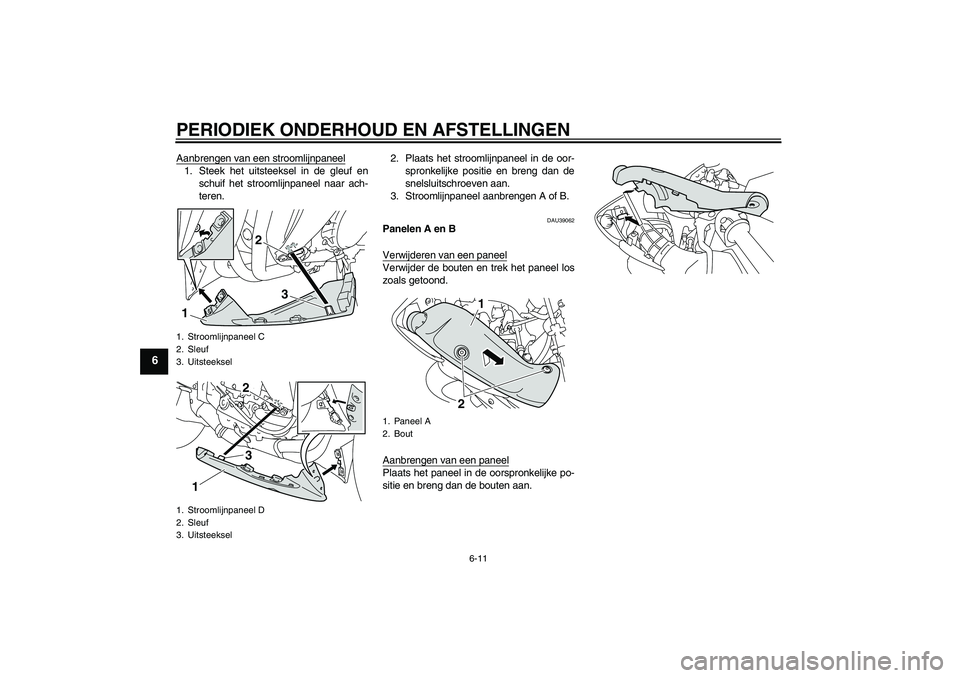 PERIODIEK ONDERHOUD EN AFSTELLINGEN

6

Aanbrengen van een stroomlijnpaneel
1. Steek het uitsteeksel in de gleuf en schuif het stroomlijnpaneel naar achteren.

2

3

1

1. Stroomlijnpaneel C
2. Sleuf
3. Uitsteeksel

2

3

1

1. Stroomlijnpaneel D
2. Sleuf
3. Uitsteeksel

2. Plaats het stroomlijnpaneel in de oorspronkelijke positie en breng dan de snelsluitschroeven aan.
3. Stroomlijnpaneel aanbrengen A of B.

DAU39062
Panelen A en B

Verwijderen van een paneel
Verwijder de bouten en trek het paneel los zoals getoond.

1

2

1. Paneel A
2. Bout

Aanbrengen van een paneel
Plaats het paneel in de oorspronkelijke positie en breng dan de bouten aan.

6-11

carmanualsonline.info