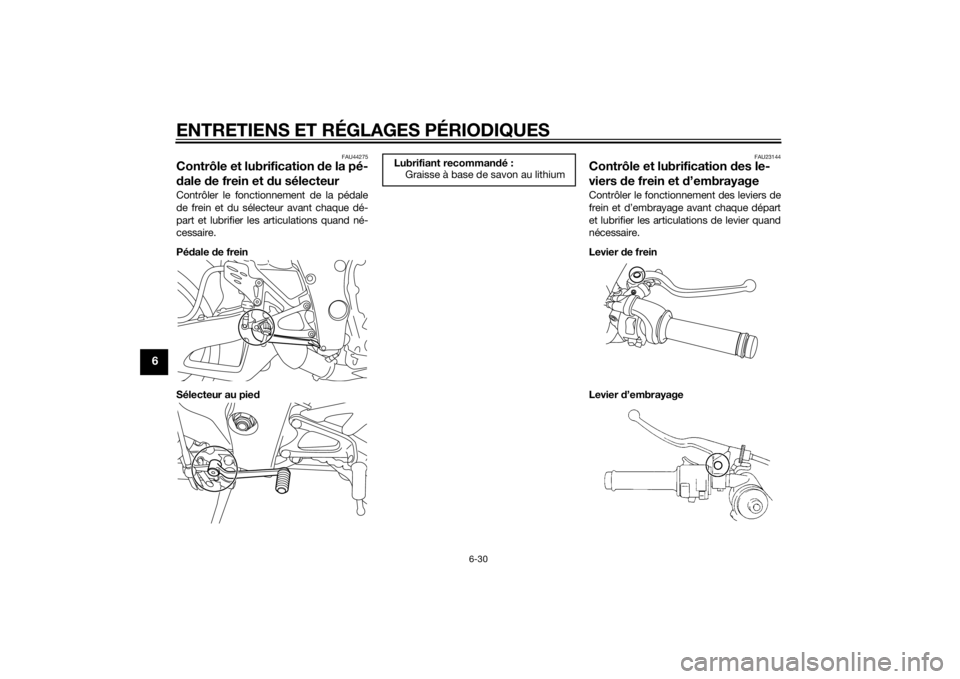 ENTRETIENS ET RÉGLAGES PÉRIODIQUES

6

FAU44275

Contrôle et lubrification de la pédale de frein et du sélecteur

Contrôler le fonctionnement de la pédale de frein et du sélecteur avant chaque départ et lubrifier les articulations quand nécessaire.

Pédale de frein

Sélecteur au pied

Lubrifiant recommandé :
Graisse à base de savon au lithium

FAU23144

Contrôle et lubrification des leviers de frein et d'embrayage

Contrôler le fonctionnement des leviers de frein et d'embrayage avant chaque départ et lubrifier les articulations de levier quand nécessaire.

Levier de frein

Levier d'embrayage

6-30

carmanualsonline.info