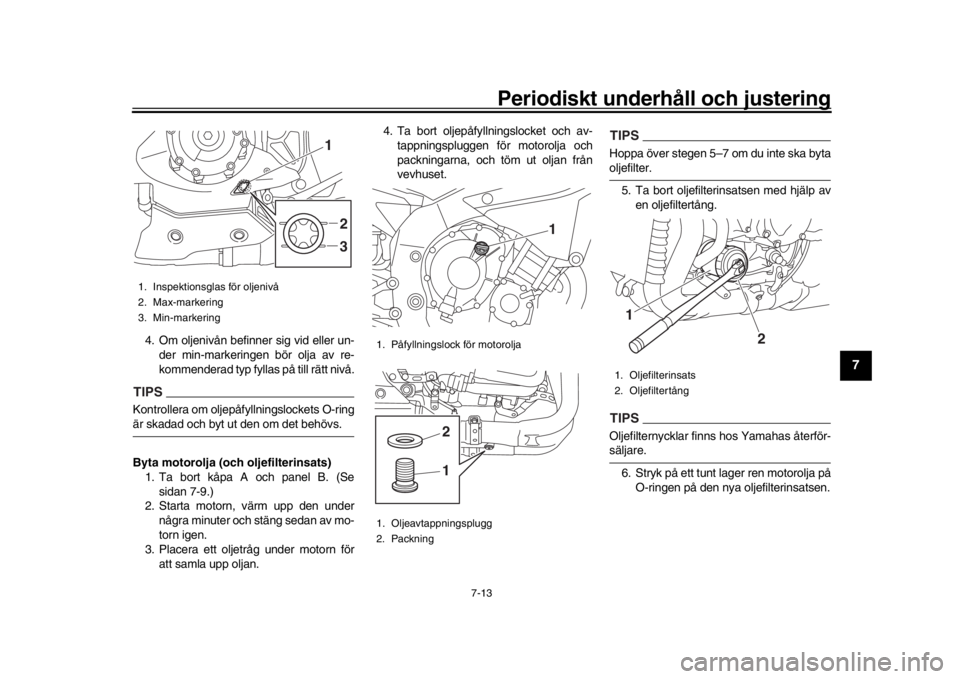 Periodiskt underhåll och justering

1
2
3

1. Inspektionsglas för oljenivå
2. Max-markering
3. Min-markering

4. Om oljenivån befinner sig vid eller under min-markeringen bör olja av rekommenderad typ fyllas på till rätt nivå.

TIPS
Kontrollera om oljepåfyllningslockets O-ring är skadad och byt ut den om det behövs.

Byta motorolja (och oljefilterinsats)
1. Ta bort kåpa A och panel B. (Se sidan 7-9.)
2. Starta motorn, värm upp den under några minuter och stäng sedan av motorn igen.
3. Placera ett oljetråg under motorn för att samla upp oljan.

4. Ta bort oljepåfyllningslocket och avtappningspluggen för motorolja och packningarna, och töm ut oljan från vevhuset.

1

1. Påfyllningslock för motorolja

2
1

1. Oljeavtappningsplugg
2. Packning

TIPS
Hoppa över stegen 5–7 om du inte ska byta oljefilter.

5. Ta bort oljefilterinsatsen med hjälp av en oljefiltertång.

1
2

1. Oljefilterinsats
2. Oljefiltertång

TIPS
Oljefilternycklar finns hos Yamahas återförsäljare.

6. Stryk på ett tunt lager ren motorolja på O-ringen på den nya oljefilterinsatsen.

7

7-13

carmanualsonline.info