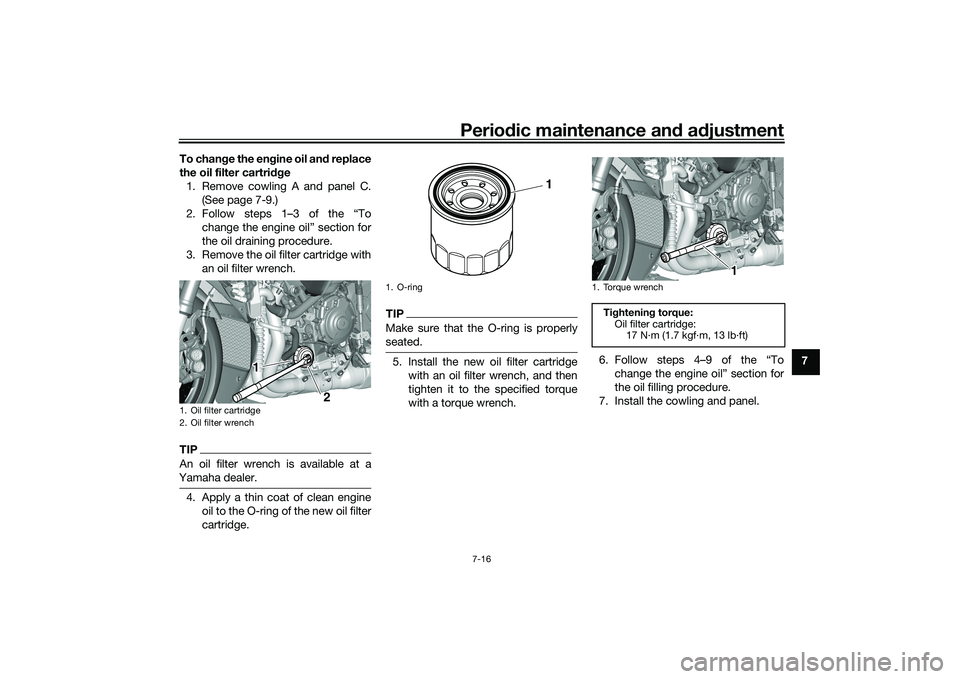 Periodic maintenance and adjustment

To change the engine oil and replace the oil filter cartridge

1. Remove cowling A and panel C. (See page 7-9.)
2. Follow steps 1–3 of the “To change the engine oil” section for the oil draining procedure.
3. Remove the oil filter cartridge with an oil filter wrench.

1

2

1. Oil filter cartridge
2. Oil filter wrench

TIP

An oil filter wrench is available at a Yamaha dealer.

4. Apply a thin coat of clean engine oil to the O-ring of the new oil filter cartridge.

1

1. O-ring

TIP

Make sure that the O-ring is properly seated.

5. Install the new oil filter cartridge with an oil filter wrench, and then tighten it to the specified torque with a torque wrench.

1

1. Torque wrench

Tightening torque:
Oil filter cartridge:
17 N·m (1.7 kgf·m, 13 lb·ft)

6. Follow steps 4–9 of the “To change the engine oil” section for the oil filling procedure.
7. Install the cowling and panel.

7

7-16

carmanualsonline.info