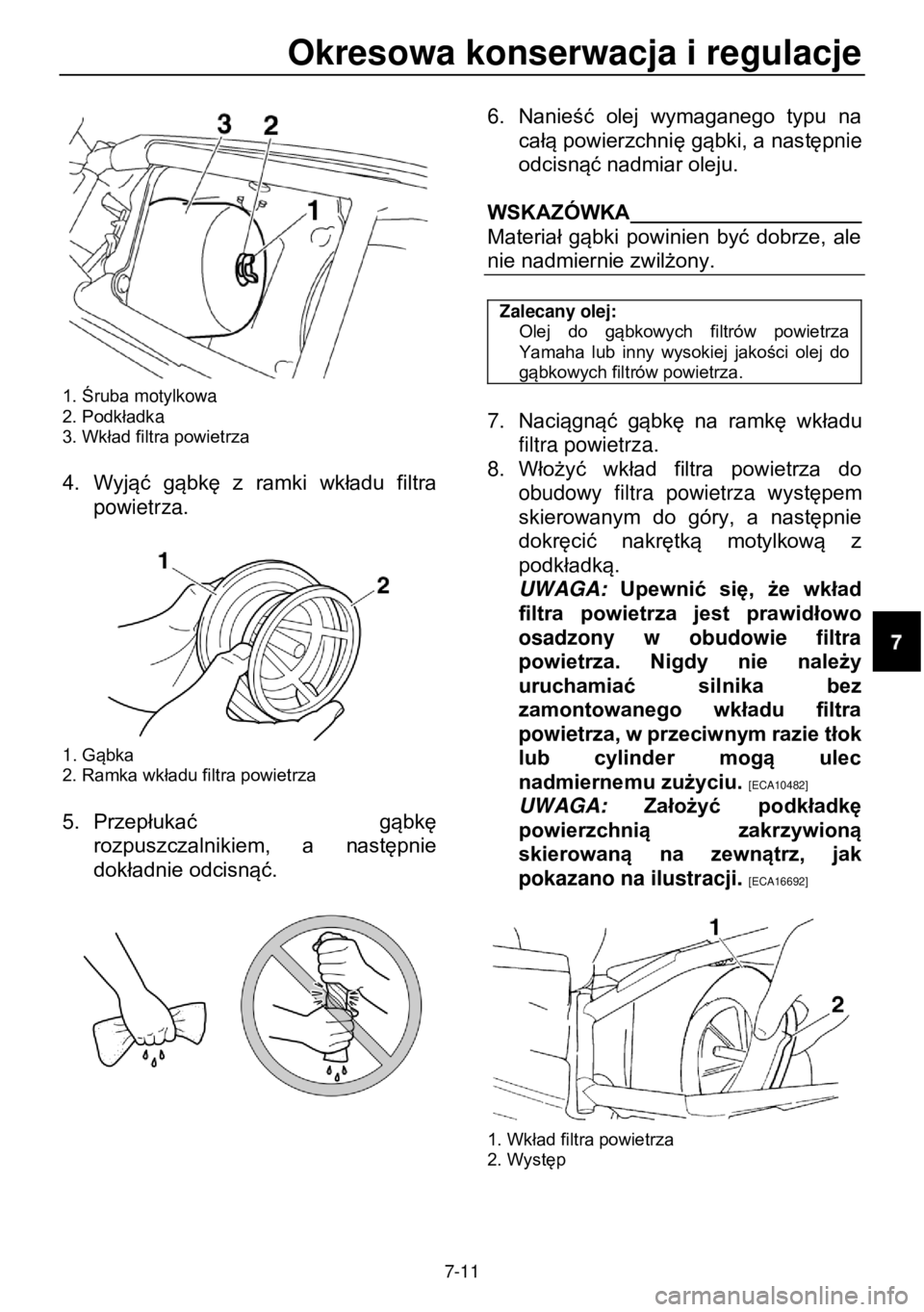 Okresowa konserwacja i regulacje

3 2
1

1. Śruba motylkowa
2. Podkładka
3. Wkład filtra powietrza

4. Wyjąć gąbkę z ramki wkładu filtra powietrza.

1
2

1. Gąbka
2. Ramka wkładu filtra powietrza

5. Przepłukać gąbkę rozpuszczalnikiem, a następnie dokładnie odcisnąć.

6. Nanieść olej wymaganego typu na całą powierzchnię gąbki, a następnie odcisnąć nadmiar oleju.

WSKAZÓWKA
Materiał gąbki powinien być dobrze, ale nie nadmiernie zwilżony.

Zalecany olej:
Olej do gąbkowych filtrów powietrza Yamaha lub inny wysokiej jakości olej do gąbkowych filtrów powietrza.

7. Naciągnąć gąbkę na ramkę wkładu filtra powietrza.
8. Włożyć wkład filtra powietrza do obudowy filtra powietrza występem skierowanym do góry, a następnie dokręcić nakrętką motylkową z podkładką.
UWAGA: Upewnić się, że wkład filtra powietrza jest prawidłowo osadzony w obudowie filtra powietrza. Nigdy nie należy uruchamiać silnika bez zamontowanego wkładu filtra powietrza, w przeciwnym razie tłok lub cylinder mogą ulec nadmiernemu zużyciu. [ECA10482]
UWAGA: Założyć podkładkę powierzchnią zakrzywioną skierowaną na zewnątrz, jak pokazano na ilustracji. [ECA16692]

1
2

1. Wkład filtra powietrza
2. Występ

7

7-11

carmanualsonline.info