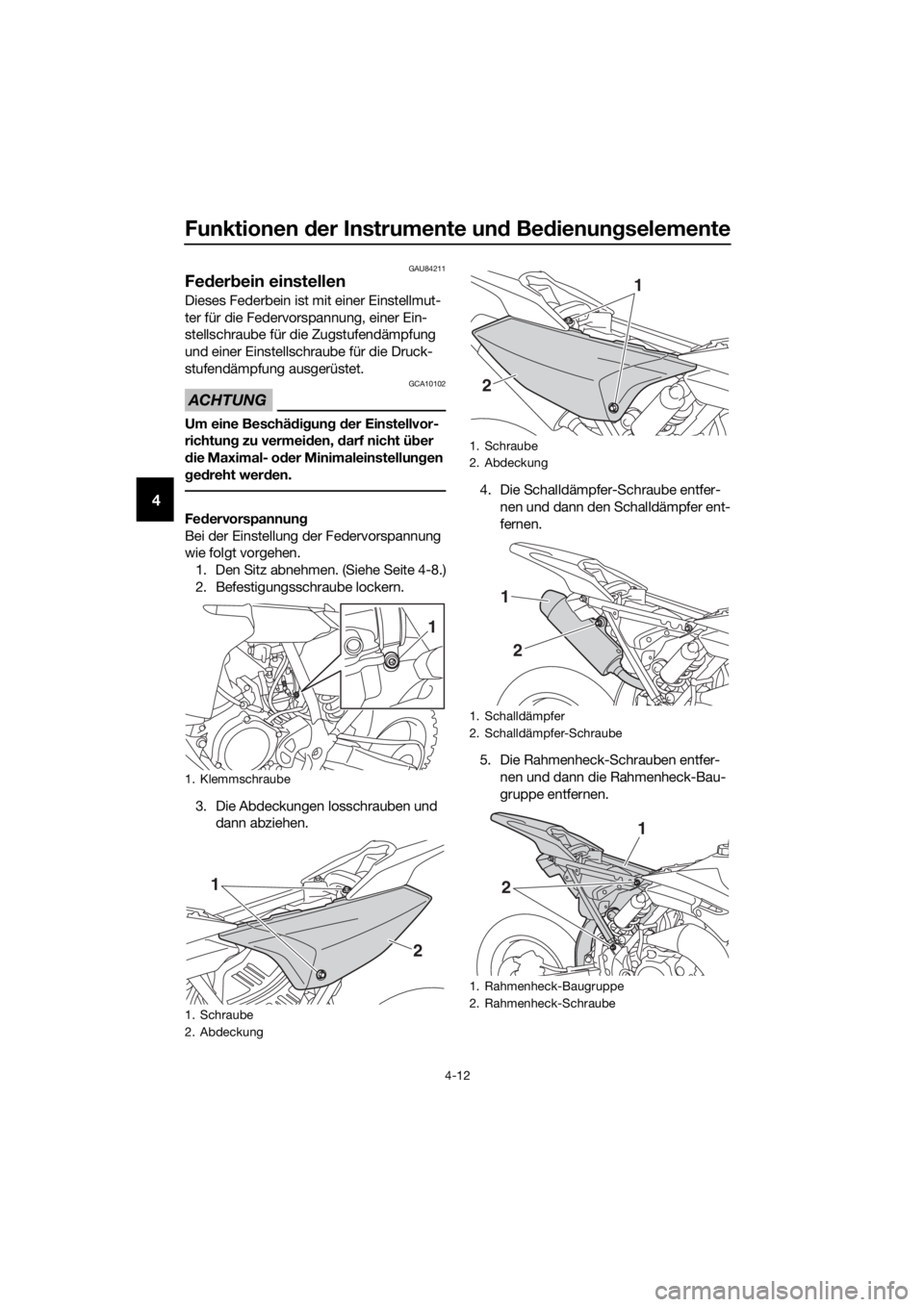 Funktionen der Instrumente und Bedienungselemente

4

GAU84211

Federbein einstellen

Dieses Federbein ist mit einer Einstellmutter für die Federvorspannung, einer Einstellschraube für die Zugstufendämpfung und einer Einstellschraube für die Druckstufendämpfung ausgerüstet.

GCA10102

ACHTUNG

Um eine Beschädigung der Einstellvorrichtung zu vermeiden, darf nicht über die Maximal- oder Minimaleinstellungen gedreht werden.

Federvorspannung
Bei der Einstellung der Federvorspannung wie folgt vorgehen.
1. Den Sitz abnehmen. (Siehe Seite 4-8.)
2. Befestigungsschraube lockern.

1

1. Klemmschraube

3. Die Abdeckungen losschrauben und dann abziehen.

1

2

1. Schraube
2. Abdeckung

1

2

1. Schraube
2. Abdeckung

4. Die Schalldämpfer-Schraube entfernen und dann den Schalldämpfer entfernen.

1

2

1. Schalldämpfer
2. Schalldämpfer-Schraube

5. Die Rahmenheck-Schrauben entfernen und dann die Rahmenheck-Baugruppe entfernen.

1

2

1. Rahmenheck-Baugruppe
2. Rahmenheck-Schraube

4-12

carmanualsonline.info