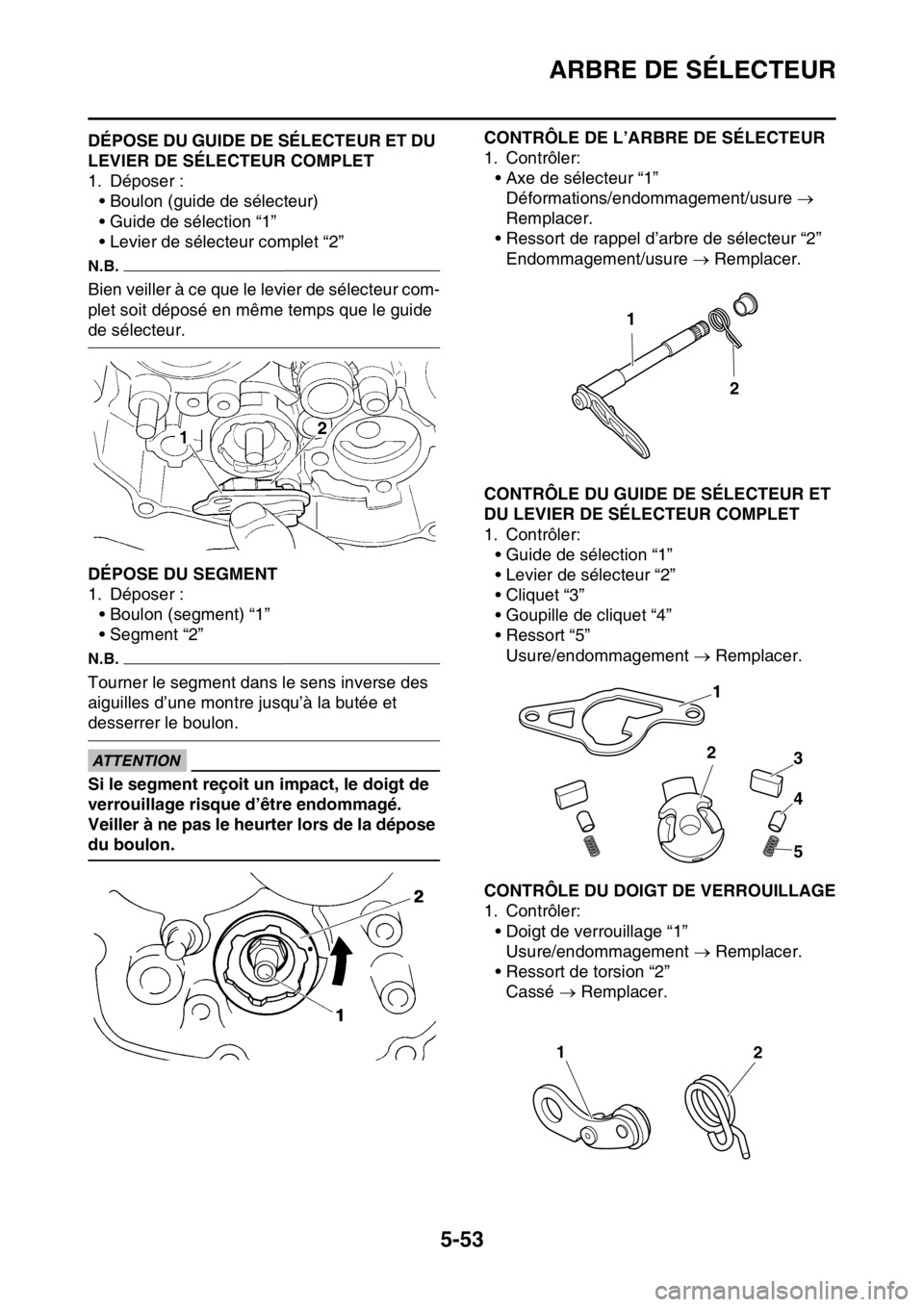 ARBRE DE SÉLECTEUR

DÉPOSE DU GUIDE DE SÉLECTEUR ET DU LEVIER DE SÉLECTEUR COMPLET
1. Déposer :
• Boulon (guide de sélecteur)
• Guide de sélection “1”
• Levier de sélecteur complet “2”

N.B.

Bien veiller à ce que le levier de sélecteur complet soit déposé en même temps que le guide de sélecteur.

1
2

DÉPOSE DU SEGMENT
1. Déposer :
• Boulon (segment) “1”
• Segment “2”

N.B.

Tourner le segment dans le sens inverse des aiguilles d’une montre jusqu’à la butée et desserrer le boulon.

ATTENTION

Si le segment reçoit un impact, le doigt de verrouillage risque d’être endommagé. Veiller à ne pas le heurter lors de la dépose du boulon.

2
1

CONTRÔLE DE L’ARBRE DE SÉLECTEUR
1. Contrôler:
• Axe de sélecteur “1”
Déformations/endommagement/usure $\rightarrow$ Remplacer.
• Ressort de rappel d’arbre de sélecteur “2”
Endommagement/usure $\rightarrow$ Remplacer.

1
2

CONTRÔLE DU GUIDE DE SÉLECTEUR ET DU LEVIER DE SÉLECTEUR COMPLET
1. Contrôler:
• Guide de sélection “1”
• Levier de sélecteur “2”
• Cliquet “3”
• Goupille de cliquet “4”
• Ressort “5”
Usure/endommagement $\rightarrow$ Remplacer.

1
2
3
4
5

CONTRÔLE DU DOIGT DE VERROUILLAGE
1. Contrôler:
• Doigt de verrouillage “1”
Usure/endommagement $\rightarrow$ Remplacer.
• Ressort de torsion “2”
Cassé $\rightarrow$ Remplacer.

1
2

5-53

carmanualsonline.info