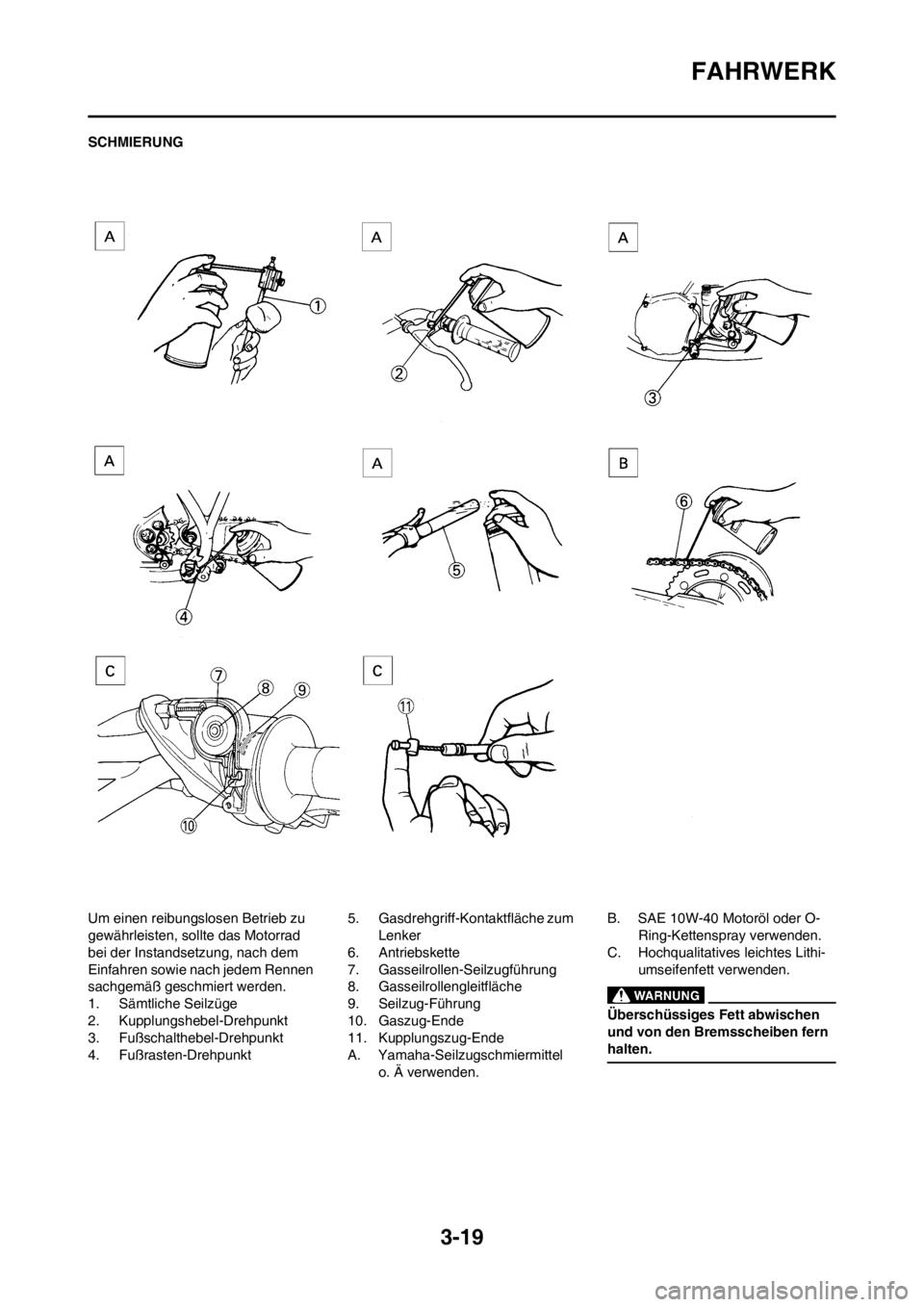 FAHRWERK

SCHMIERUNG

A

1

A

2

A

3

A

4

A

5

B

6

C

7

8

9

10

C

11

Um einen reibungslosen Betrieb zu gewährleisten, sollte das Motorrad bei der Instandsetzung, nach dem Einfahren sowie nach jedem Rennen sachgemäß geschmiert werden.
1. Sämtliche Seilzüge
2. Kupplungshebel-Drehpunkt
3. Fußschalthebel-Drehpunkt
4. Fußrasten-Drehpunkt
5. Gasdrehgriff-Kontaktfläche zum Lenker
6. Antriebskette
7. Gasseilrollen-Seilzugführung
8. Gasseilrollengleitfläche
9. Seilzug-Führung
10. Gaszug-Ende
11. Kupplungszug-Ende
A. Yamaha-Seilzugschmiermittel o. Ä verwenden.
B. SAE 10W-40 Motoröl oder O-Ring-Kettenspray verwenden.
C. Hochqualitatives leichtes Lithiumseifenfett verwenden.

WARNUNG

Überschüssiges Fett abwischen und von den Bremsscheiben fern halten.

3-19

carmanualsonline.info