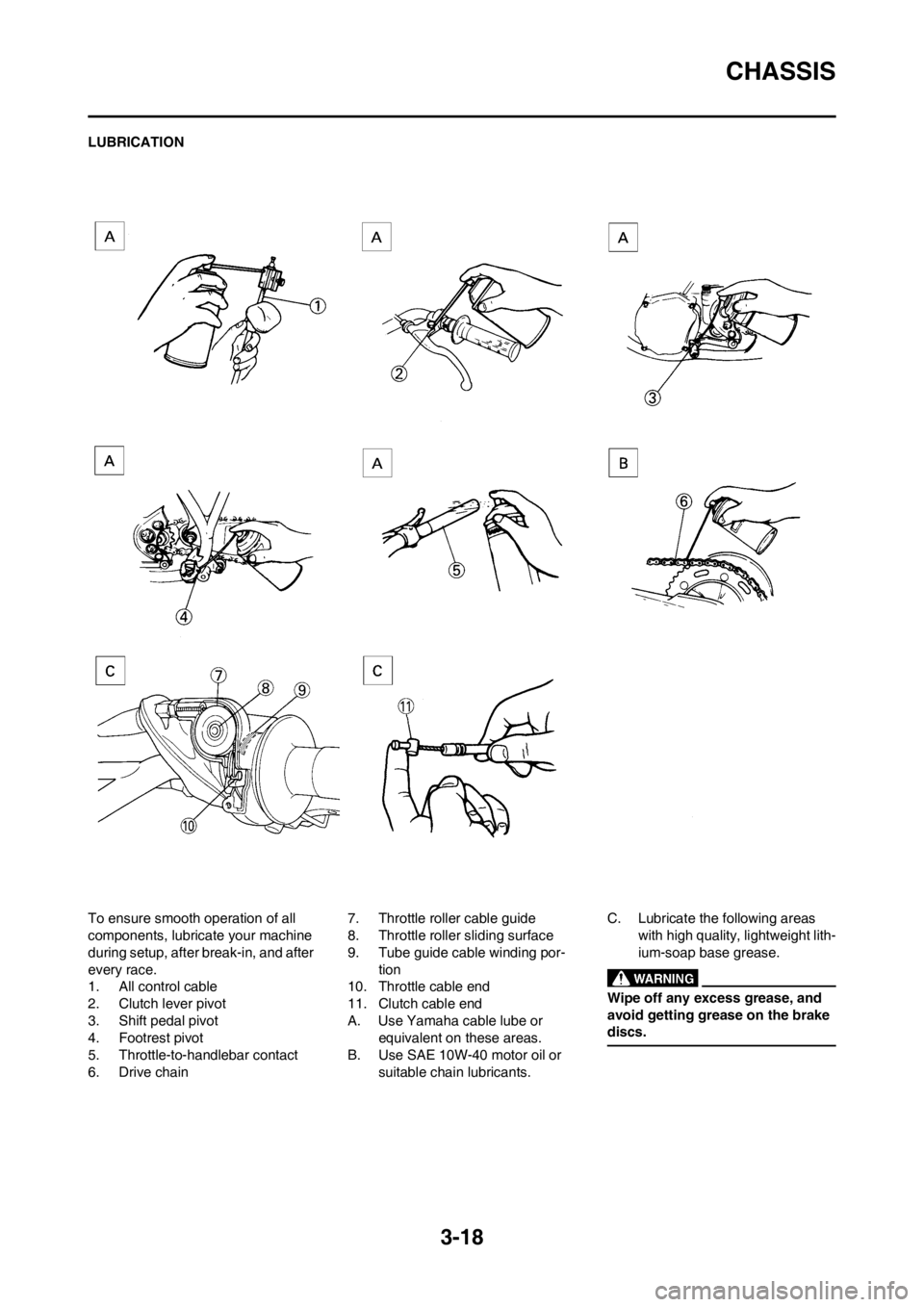 CHASSIS

LUBRICATION

A

1

A

2

A

3

A

4

A

5

B

6

C

7

8

9

10

C

11

To ensure smooth operation of all components, lubricate your machine during setup, after break-in, and after every race.
1. All control cable
2. Clutch lever pivot
3. Shift pedal pivot
4. Footrest pivot
5. Throttle-to-handlebar contact
6. Drive chain

7. Throttle roller cable guide
8. Throttle roller sliding surface
9. Tube guide cable winding portion
10. Throttle cable end
11. Clutch cable end
A. Use Yamaha cable lube or equivalent on these areas.
B. Use SAE 10W-40 motor oil or suitable chain lubricants.

C. Lubricate the following areas with high quality, lightweight lithium-soap base grease.

WARNING

Wipe off any excess grease, and avoid getting grease on the brake discs.

3-18

carmanualsonline.info