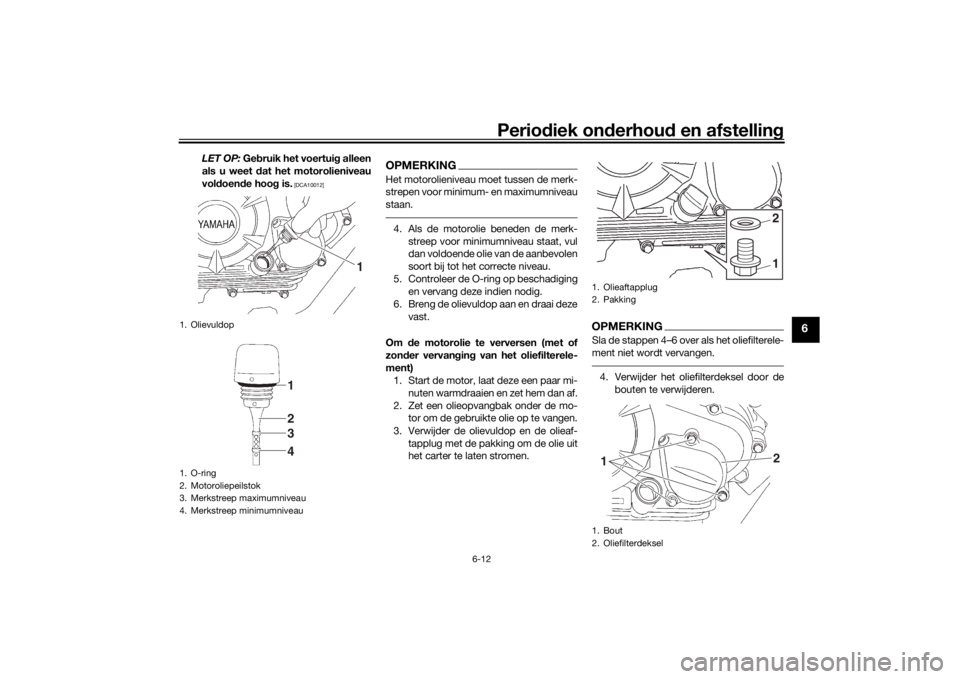 Periodiek onderhoud en afstelling

LET OP: Gebruik het voertuig alleen als u weet dat het motorolieniveau voldoende hoog is. [DCA10012]

YAMAHA

1

1. Olievuldop

1
2
3
4

1. O-ring
2. Motoroliepeilstok
3. Merkstreep maximumniveau
4. Merkstreep minimumniveau

OPMERKING

Het motorolieniveau moet tussen de merkstrepen voor minimum- en maximumniveau staan.

4. Als de motorolie beneden de merkstreep voor minimumniveau staat, vul dan voldoende olie van de aanbevolen soort bij tot het correcte niveau.
5. Controleer de O-ring op beschadiging en vervang deze indien nodig.
6. Breng de olievuldop aan en draai deze vast.

Om de motorolie te verversen (met of zonder vervanging van het oliefilterelement)
1. Start de motor, laat deze een paar minuten warmdraaien en zet hem dan af.
2. Zet een olieopvangbak onder de motor om de gebruikte olie op te vangen.
3. Verwijder de olievuldop en de olieaftapplug met de pakking om de olie uit het carter te laten stromen.

2
1

1. Olieaftapplug
2. Pakking

OPMERKING

Sla de stappen 4–6 over als het oliefilterelement niet wordt vervangen.

4. Verwijder het oliefilterdeksel door de bouten te verwijderen.

1
2

1. Bout
2. Oliefilterdeksel

6

6-12

carmanualsonline.info