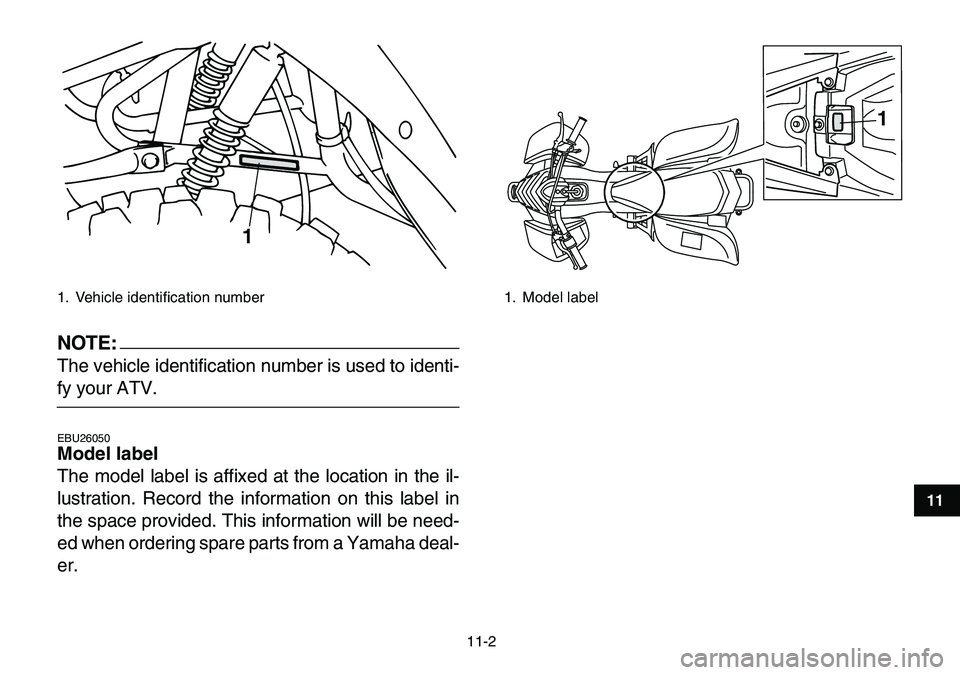 1

1. Vehicle identification number

NOTE:

The vehicle identification number is used to identify your ATV.

EBU26050

Model label

The model label is affixed at the location in the illustration. Record the information on this label in the space provided. This information will be needed when ordering spare parts from a Yamaha dealer.

1

1. Model label

11

11-2

carmanualsonline.info